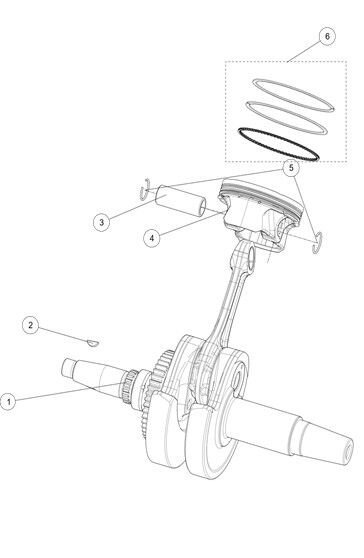 6

5

3

4

2

1