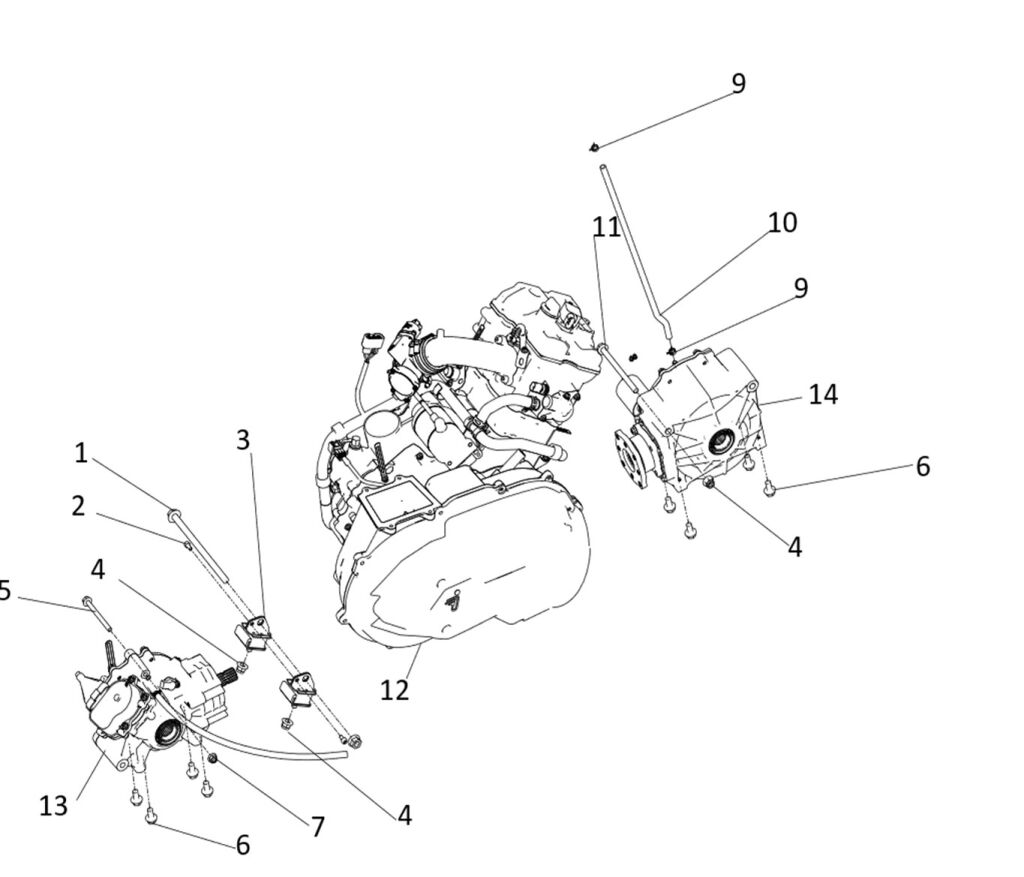 9
11
10
9
14
6
4
1
3
2
4
5
12
13
7
4
6