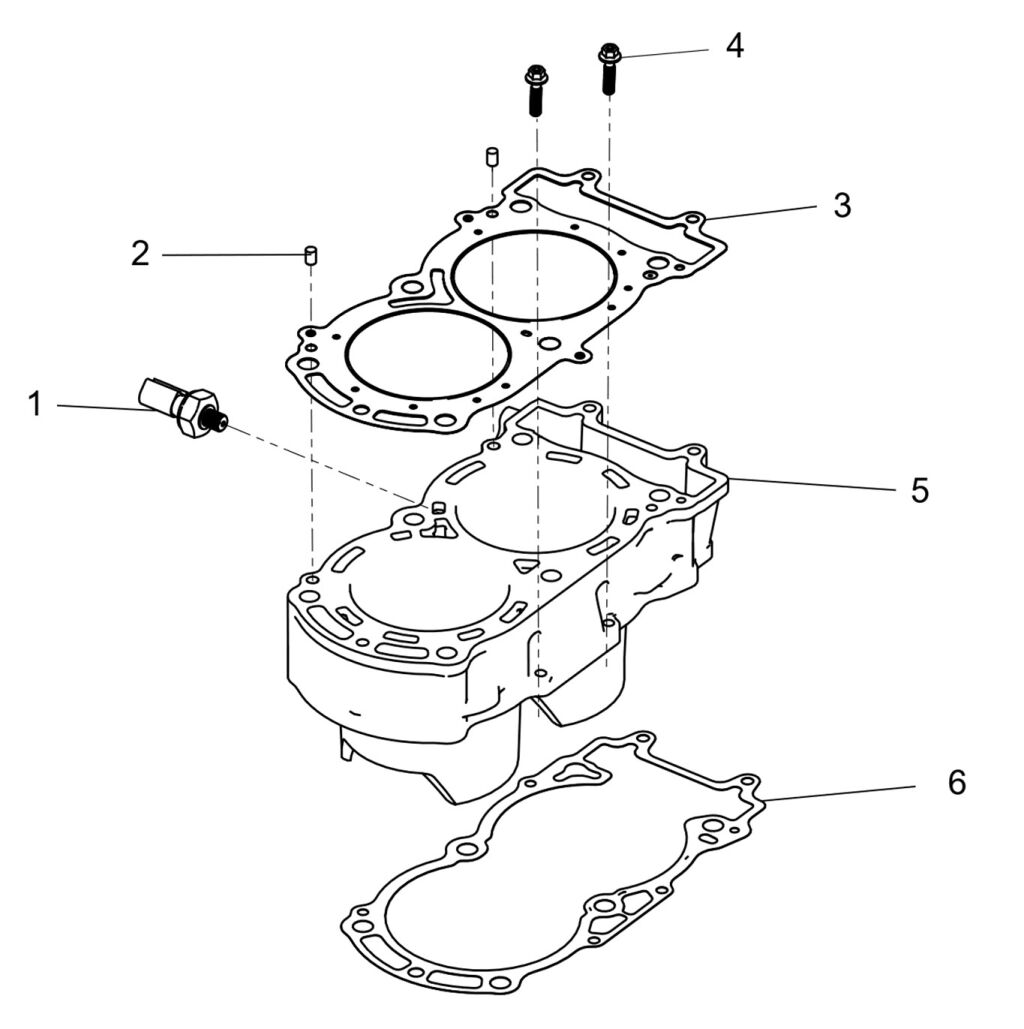 4
3
2
1
5
6