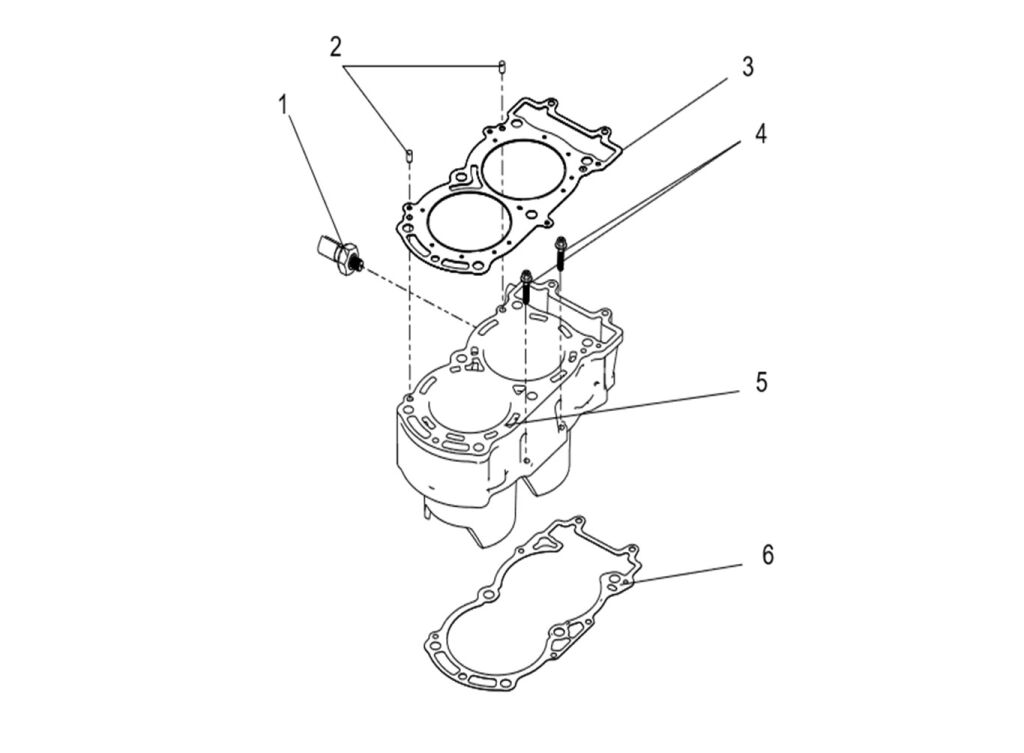 2
3
1
4
5
6