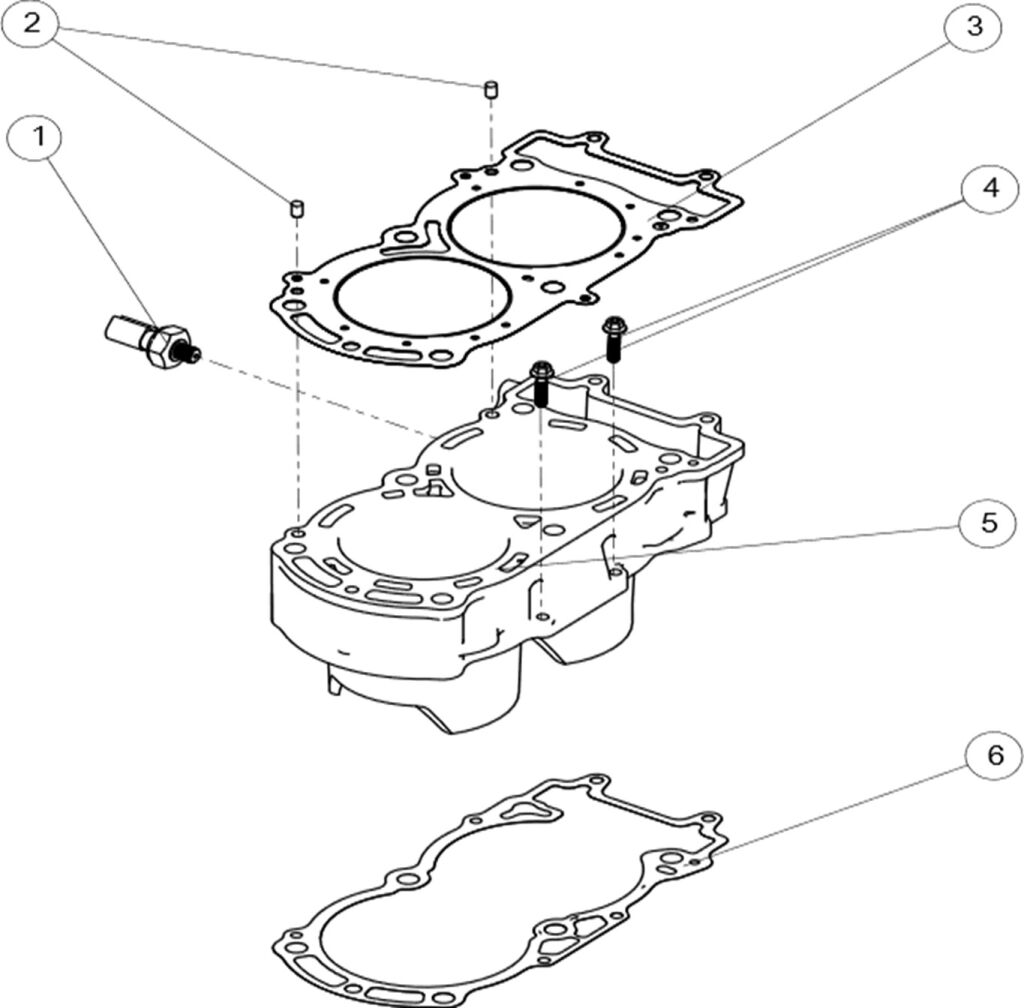 2
3
1
4
5
6