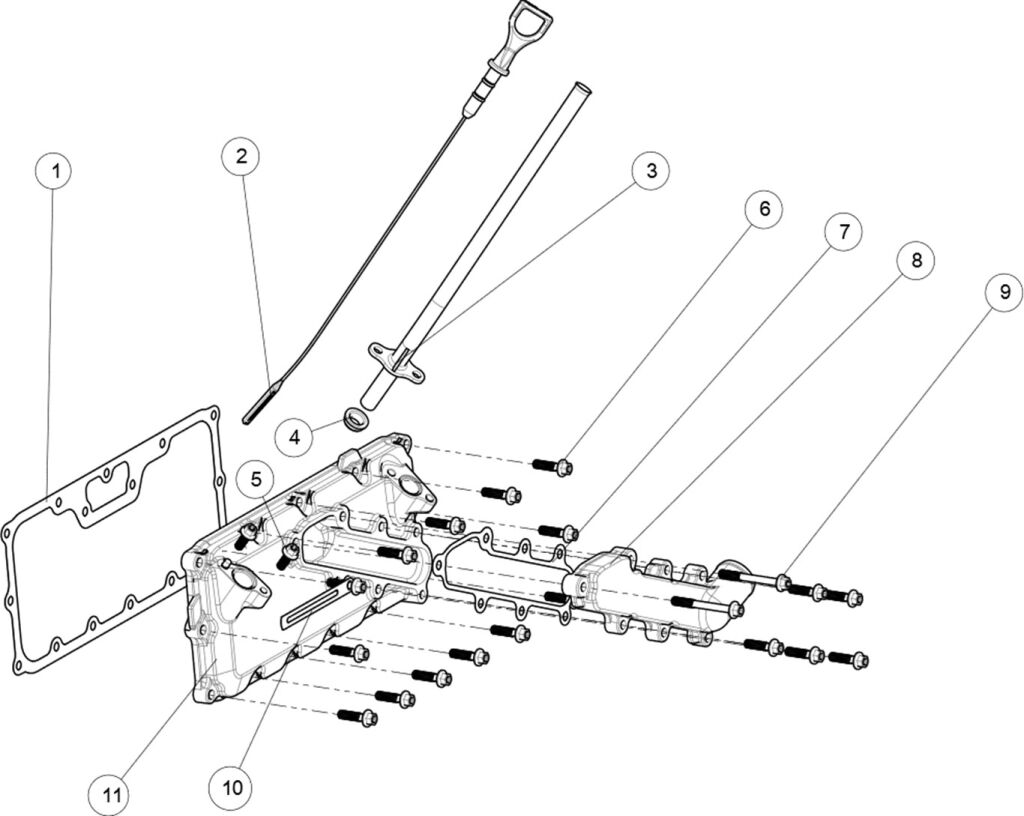 1
2
3
6
7
8
9
4
5
11
10