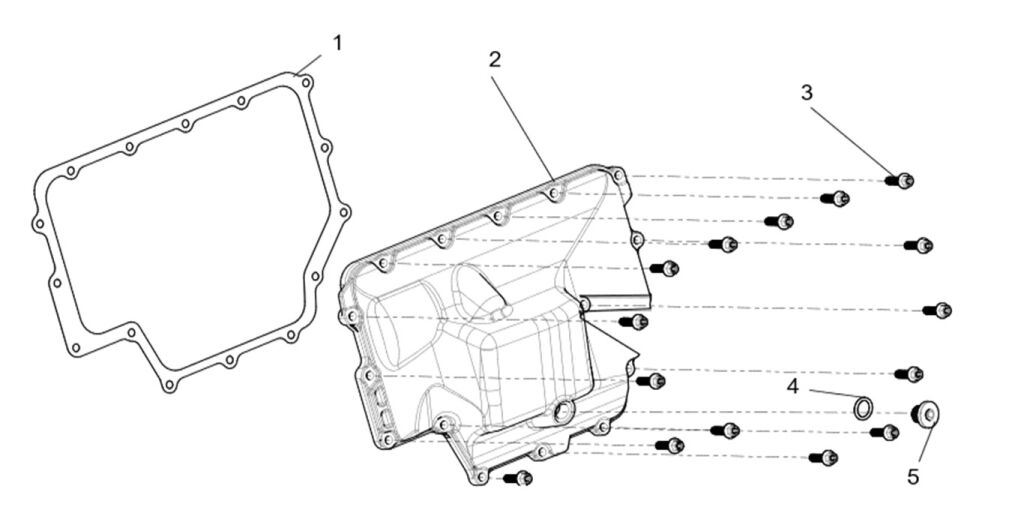 1
2
3
4
5