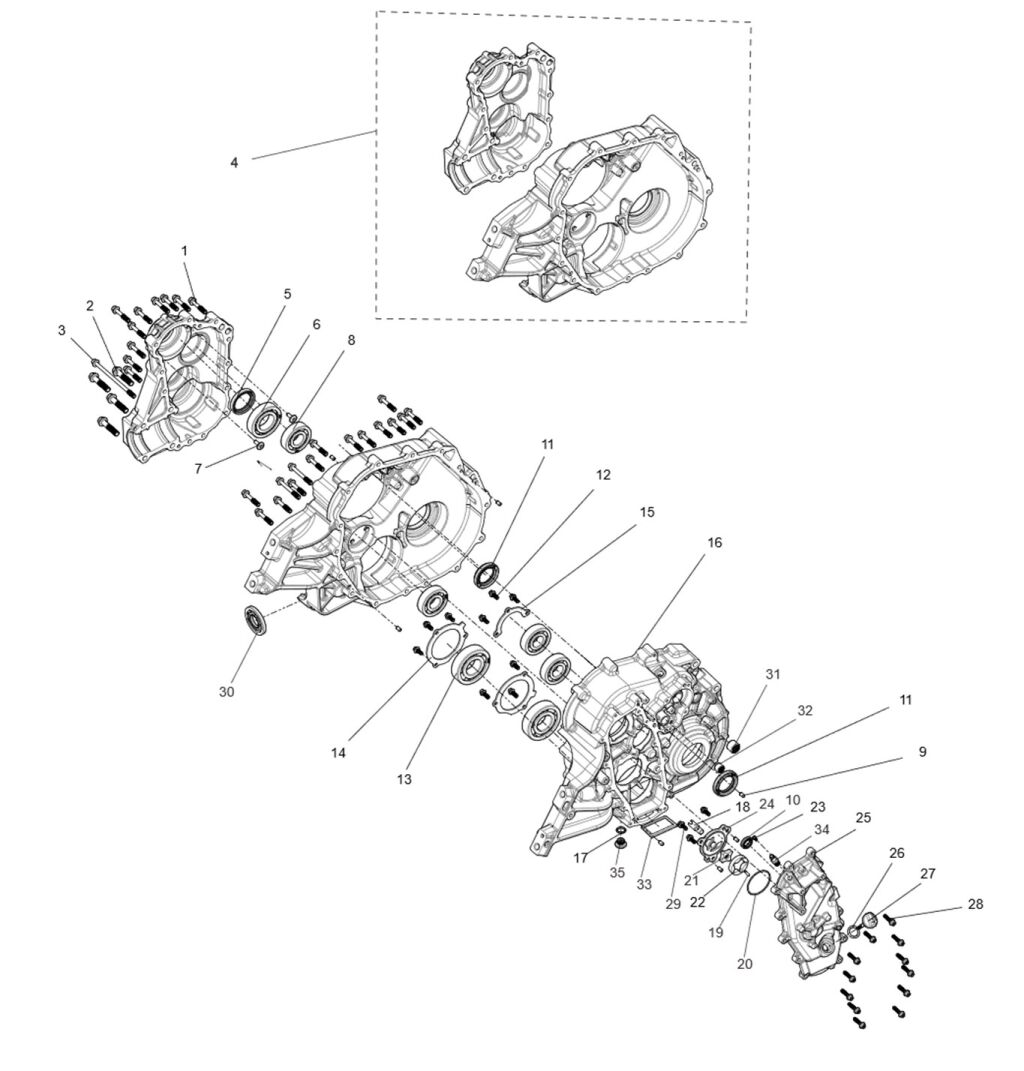 4
1
2
3
5
6
8
7
11
12
15
16
30
14
13
31
32
11
9
18
24
10
23
34
25
17
35
33
29
21
22
19
20
26
27
28