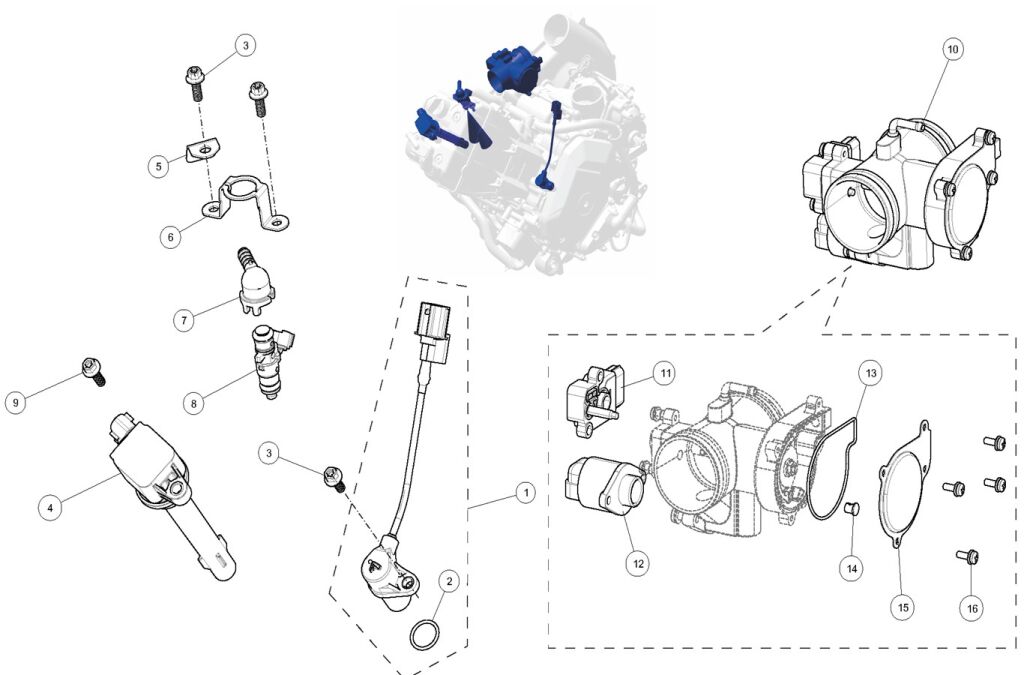 3
5
6
7
8
9
4
3
1
2
10
11
13
12
14
15
16