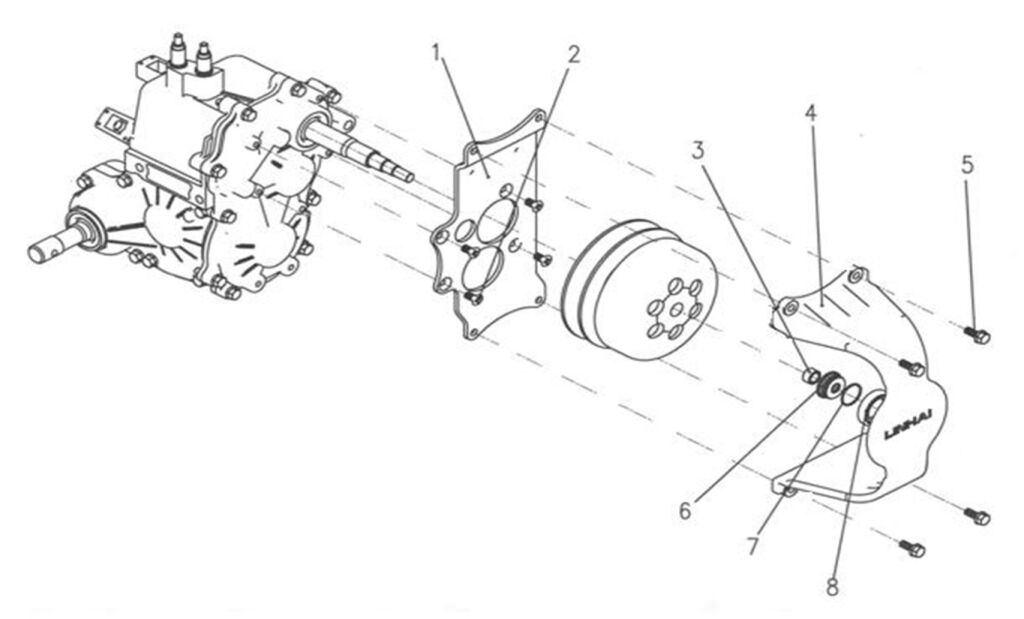 1
2
3
4
5
6
7
8
LINHAI