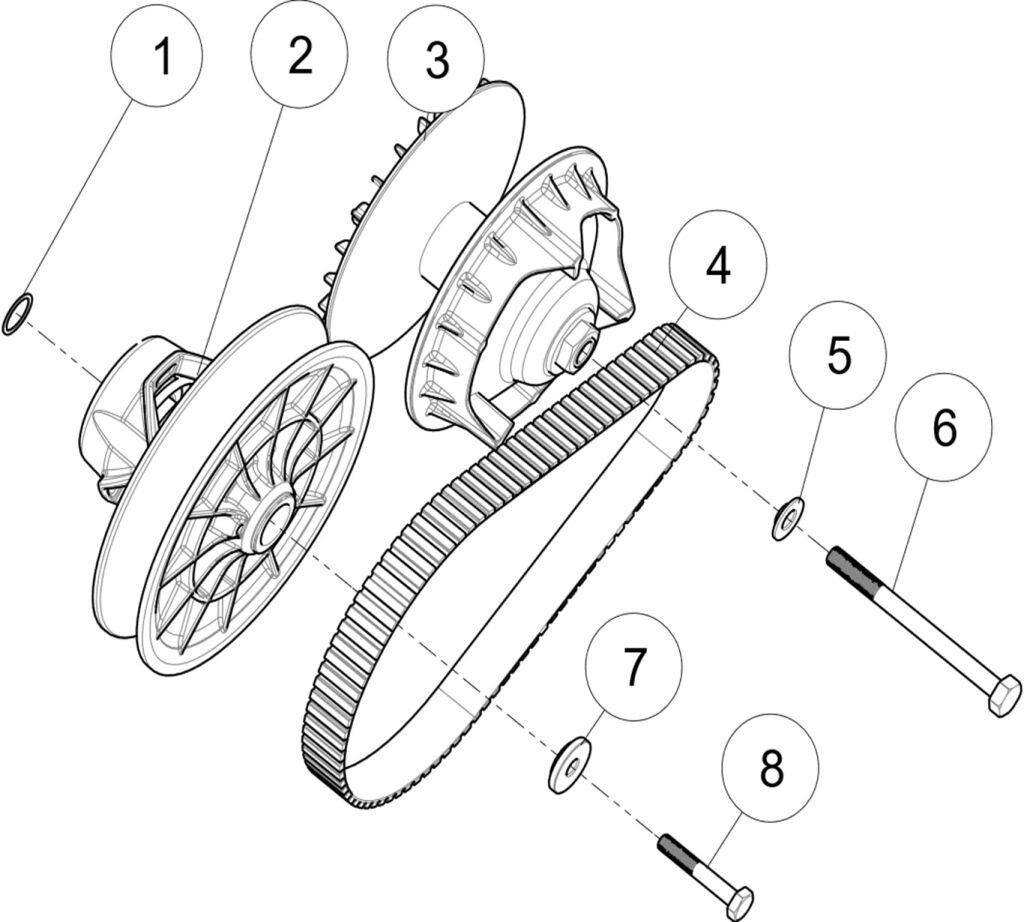 1
2
3
4
5
6
7
8