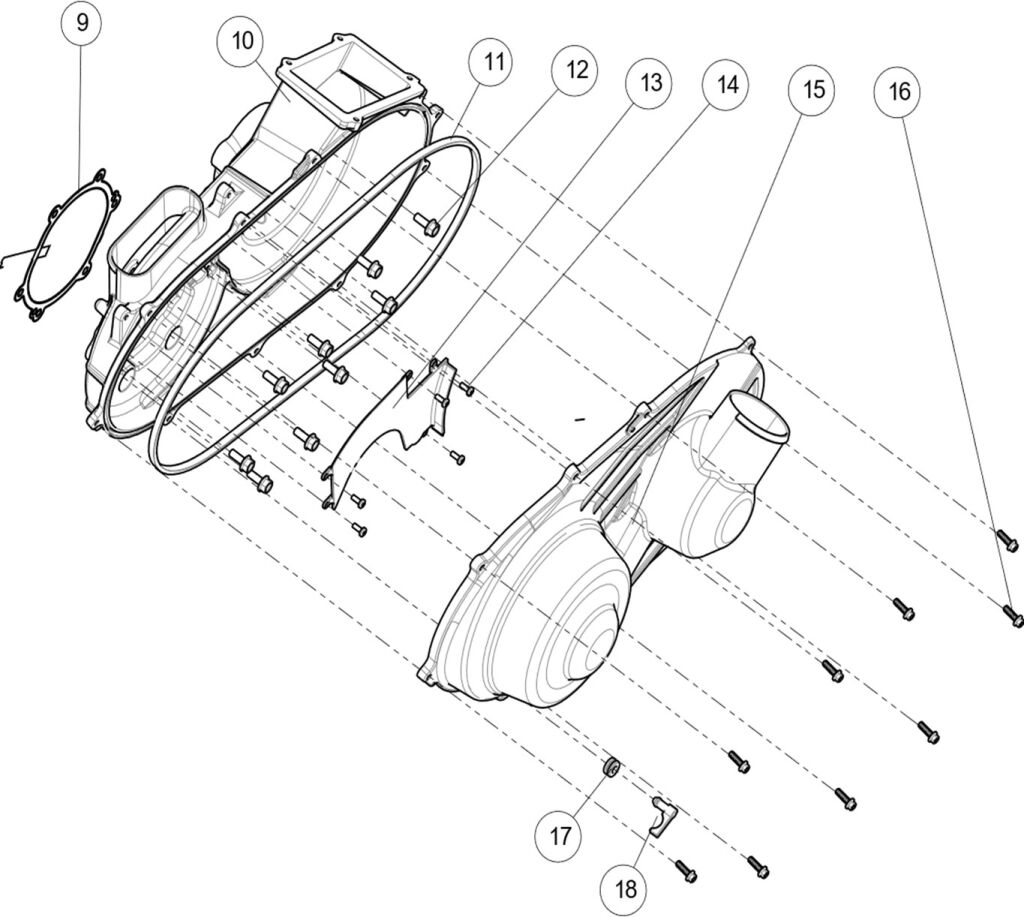 9
10
11
12
13
14
15
16
17
18