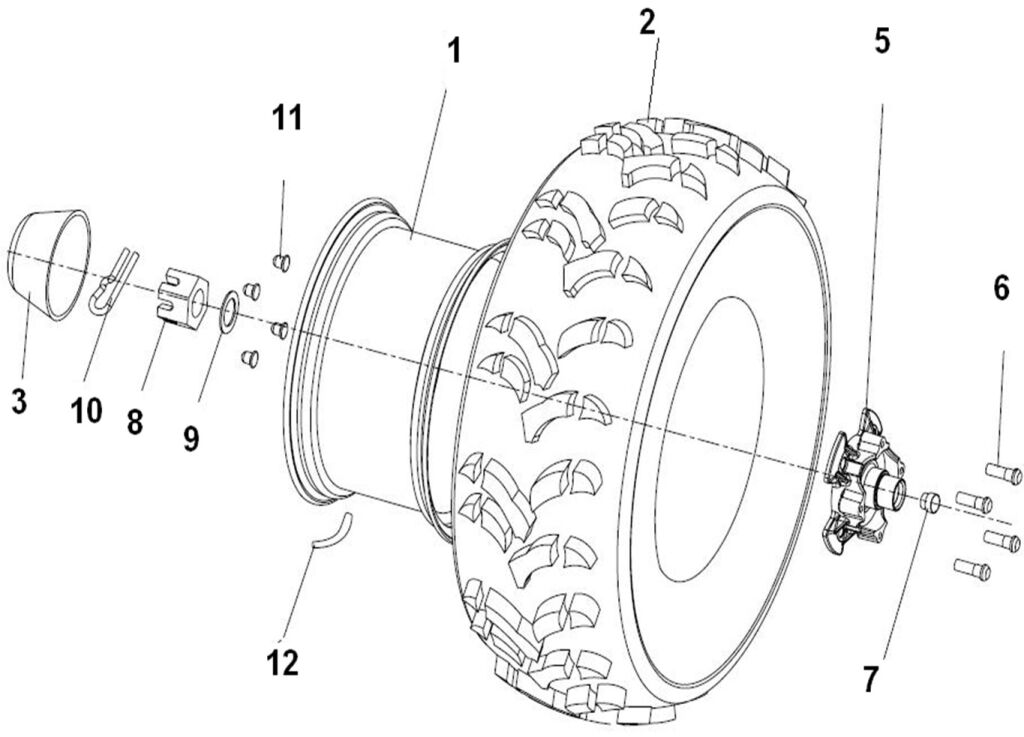 2
1
5
11
6
3
10
8
9
12
7