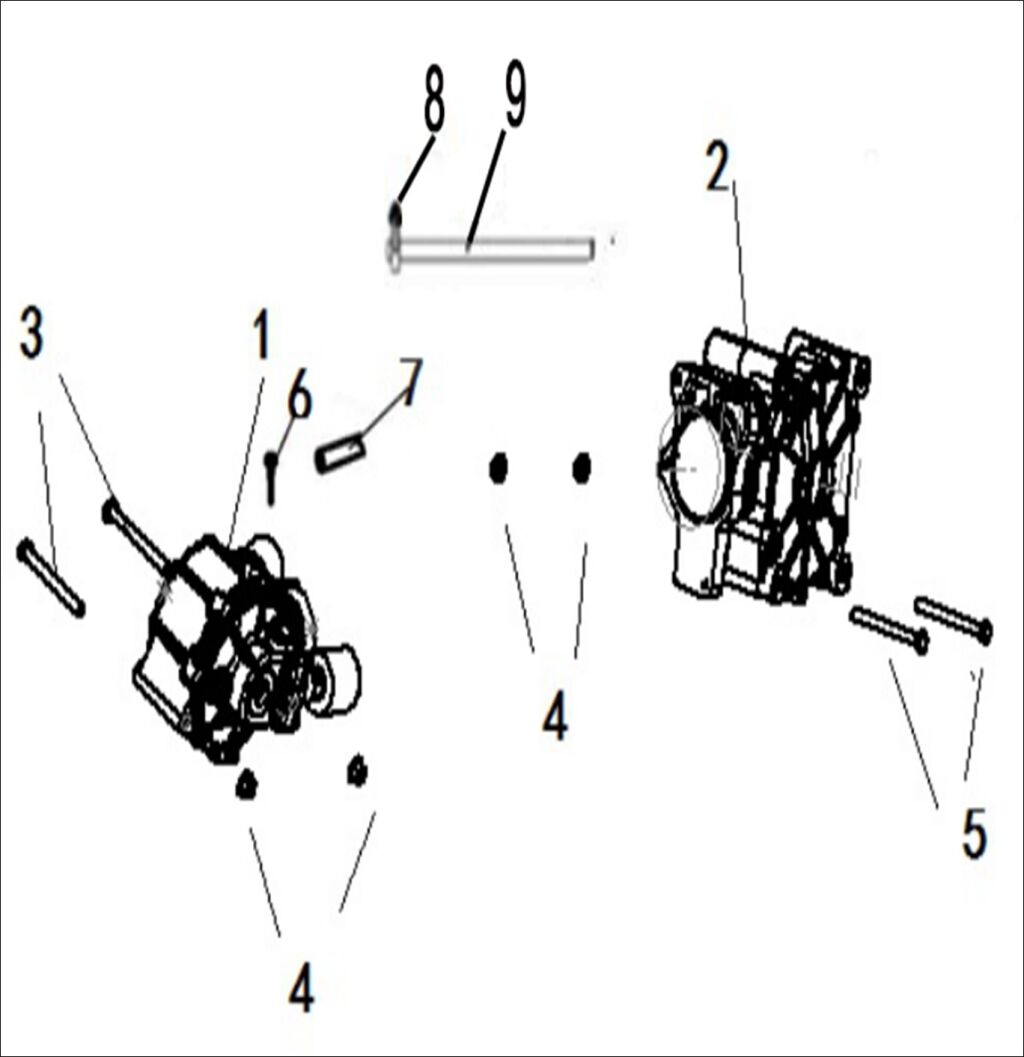 8
9
2
3
1
6
7
4
5
4