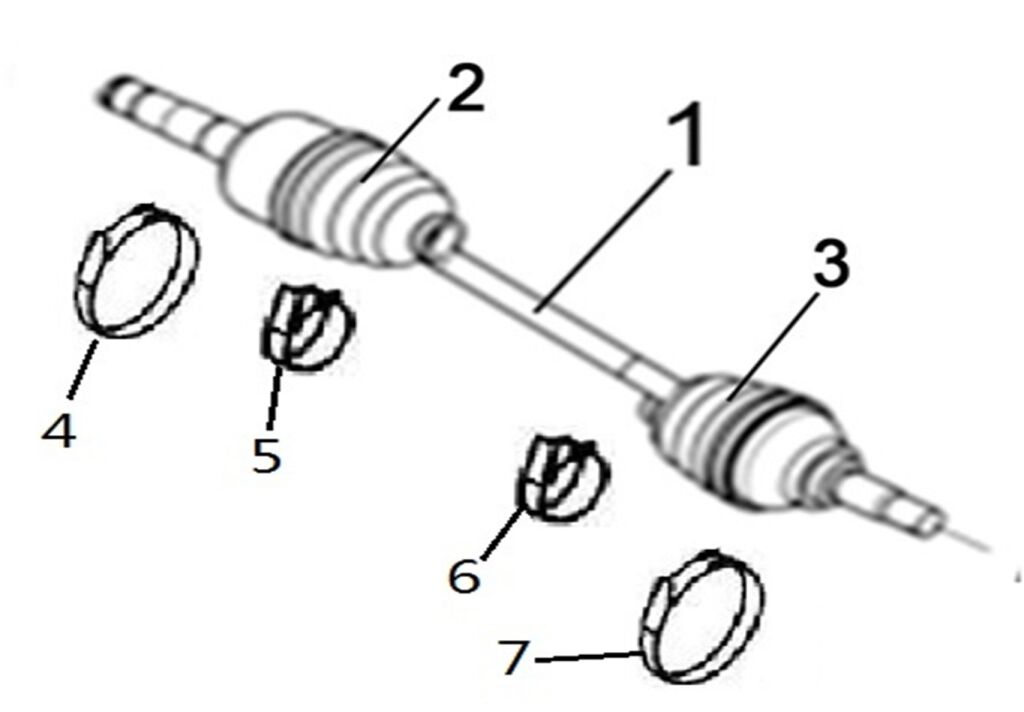 2
1
3
4
5
6
7