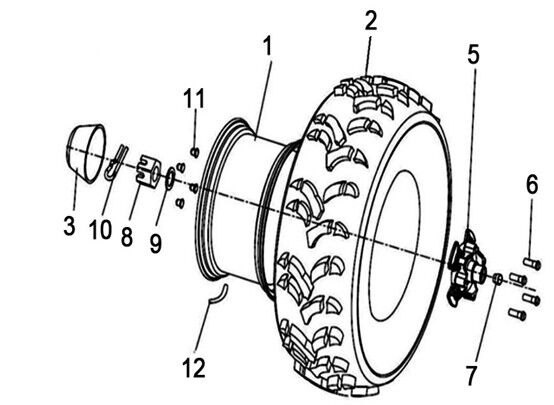 2
1
5
11
6
3
10
8
9
12
7