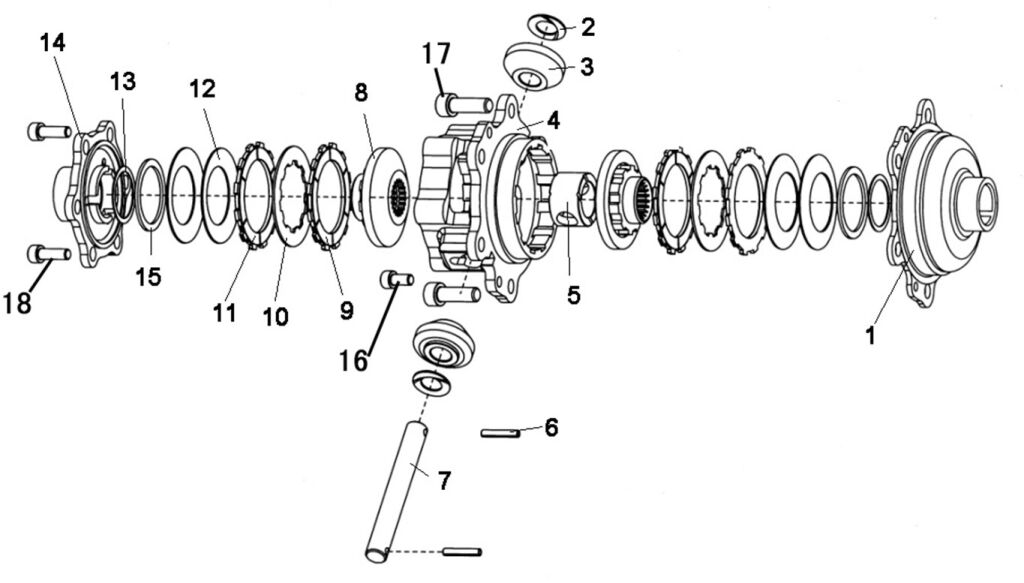 14
13
12
8
17
2
3
4
18
15
11
10
9
16
5
1
6
7