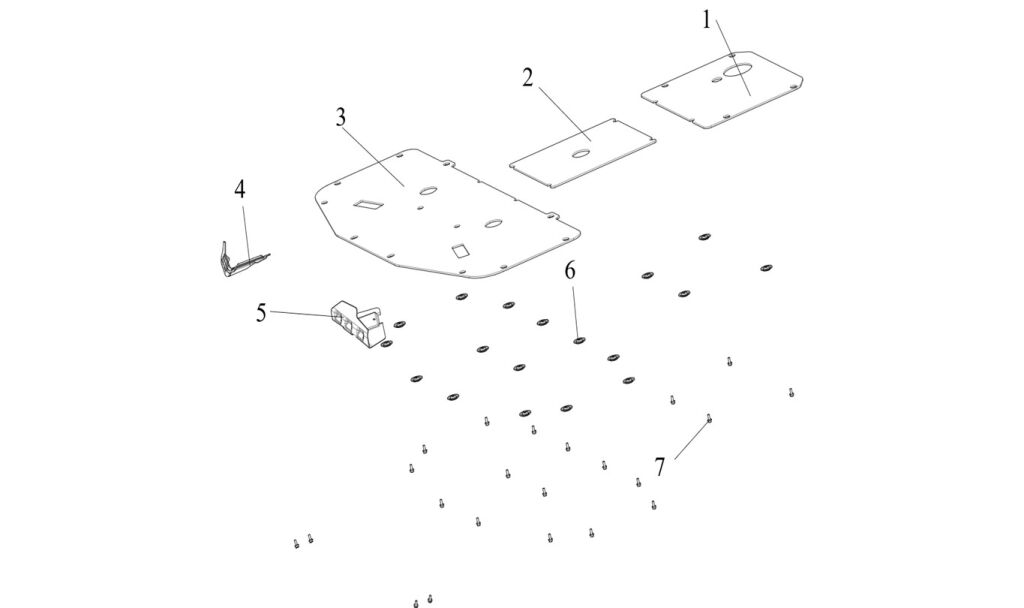 1
2
3
4
5
6
7