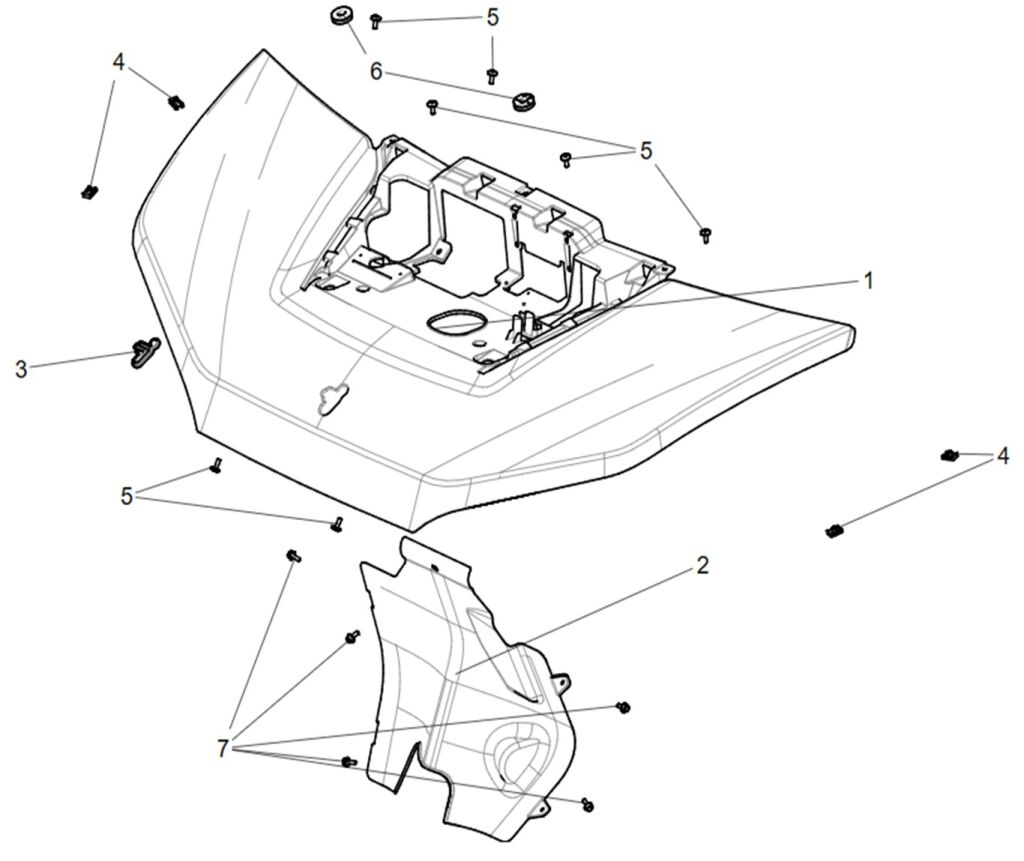 5
4
6
5
1
3
4
5
2
7