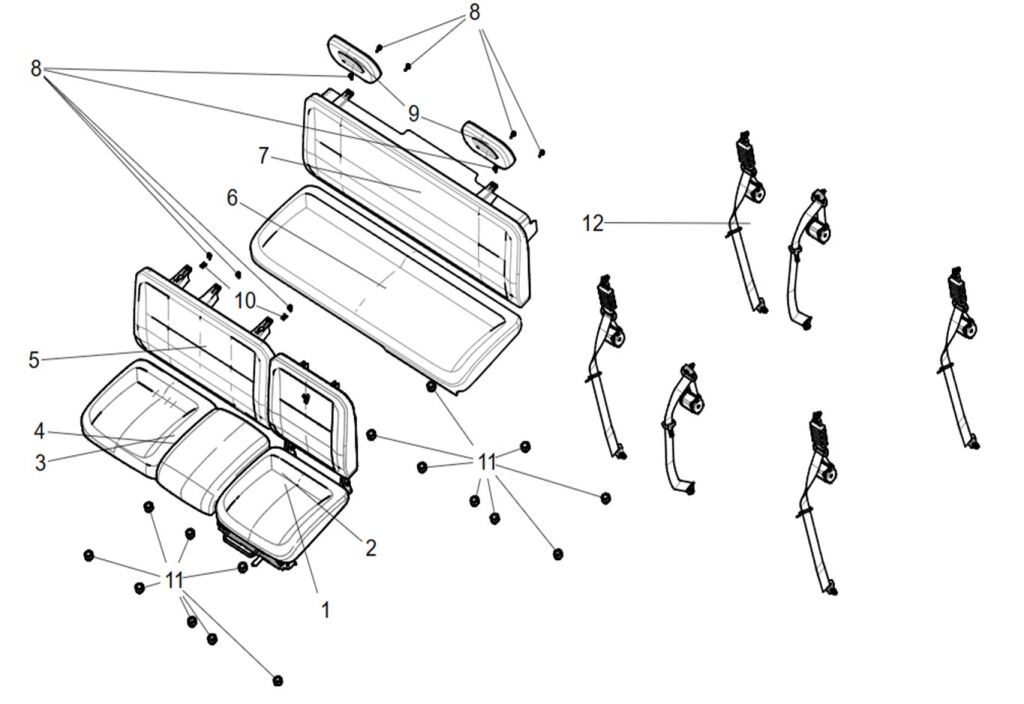 8
8
9
7
6
12
10
5
4
3
11
2
11
1