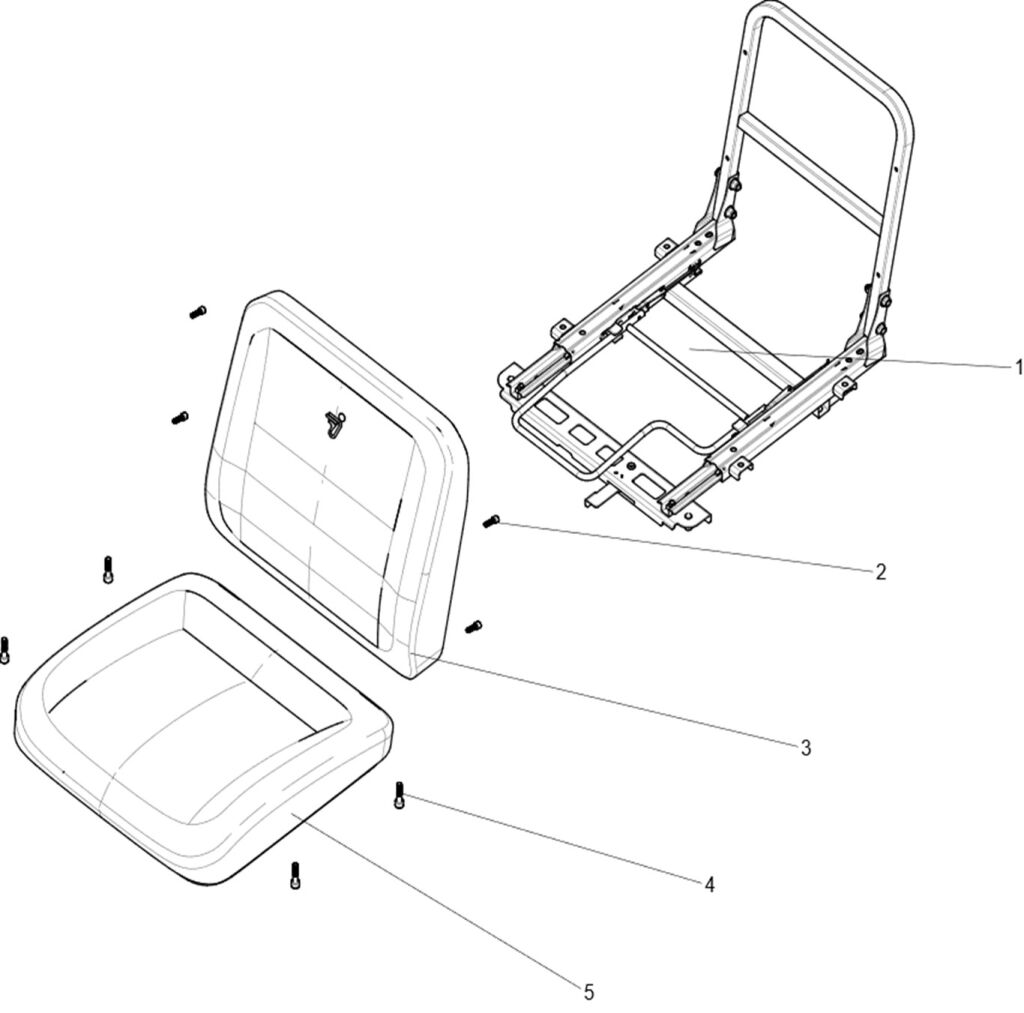 1
2
3
4
5