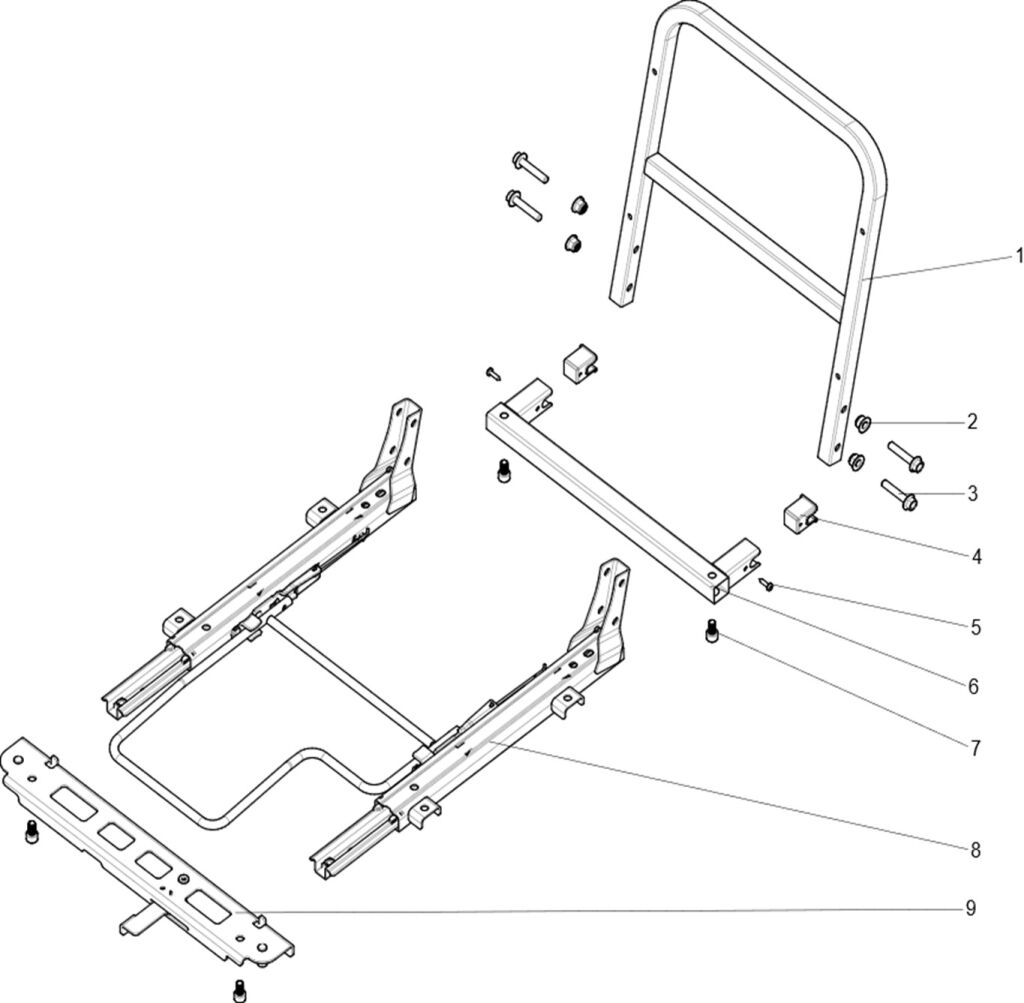 1
2
3
4
5
6
7
8
9