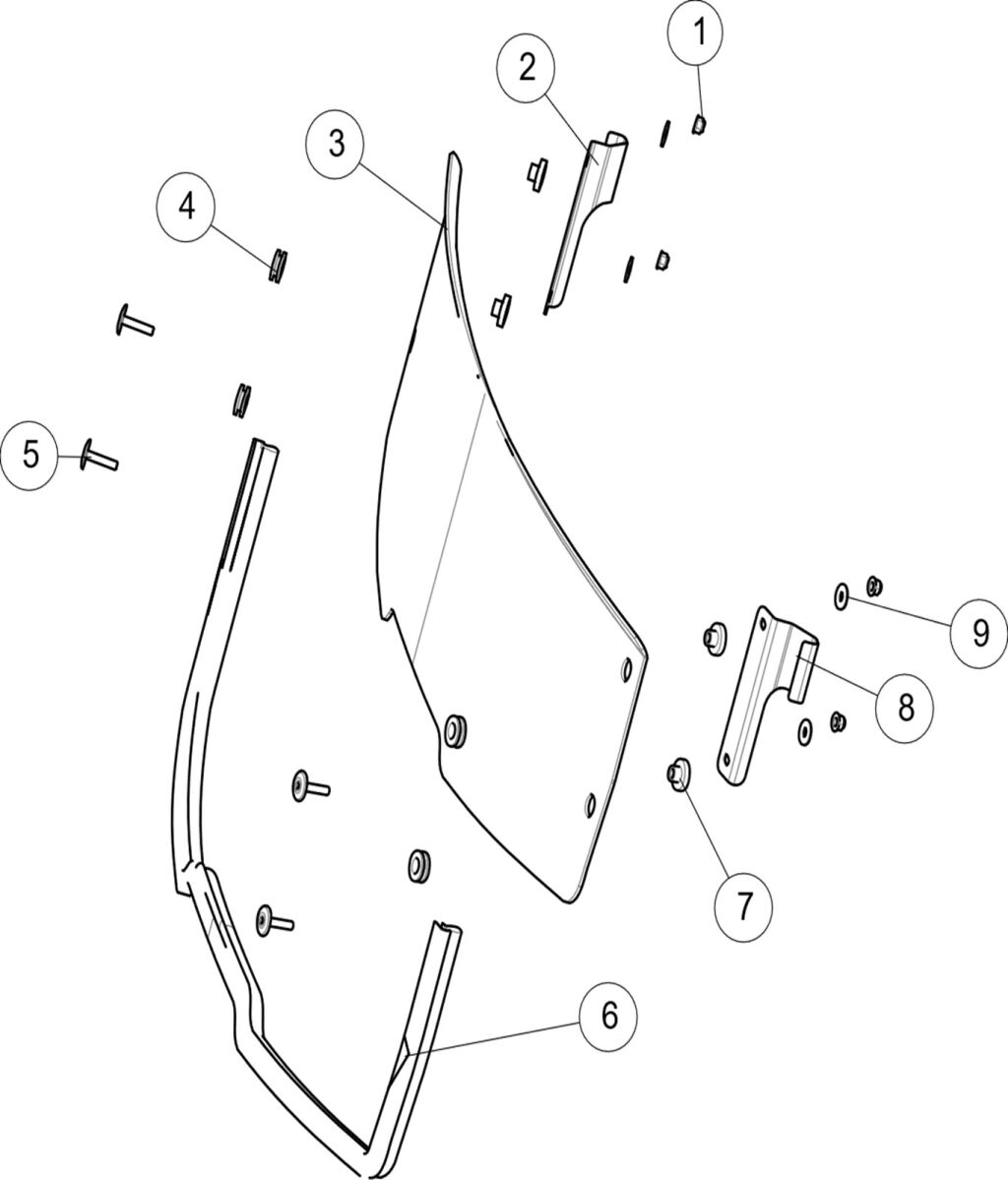 1
2
3
4
5
9
8
7
6