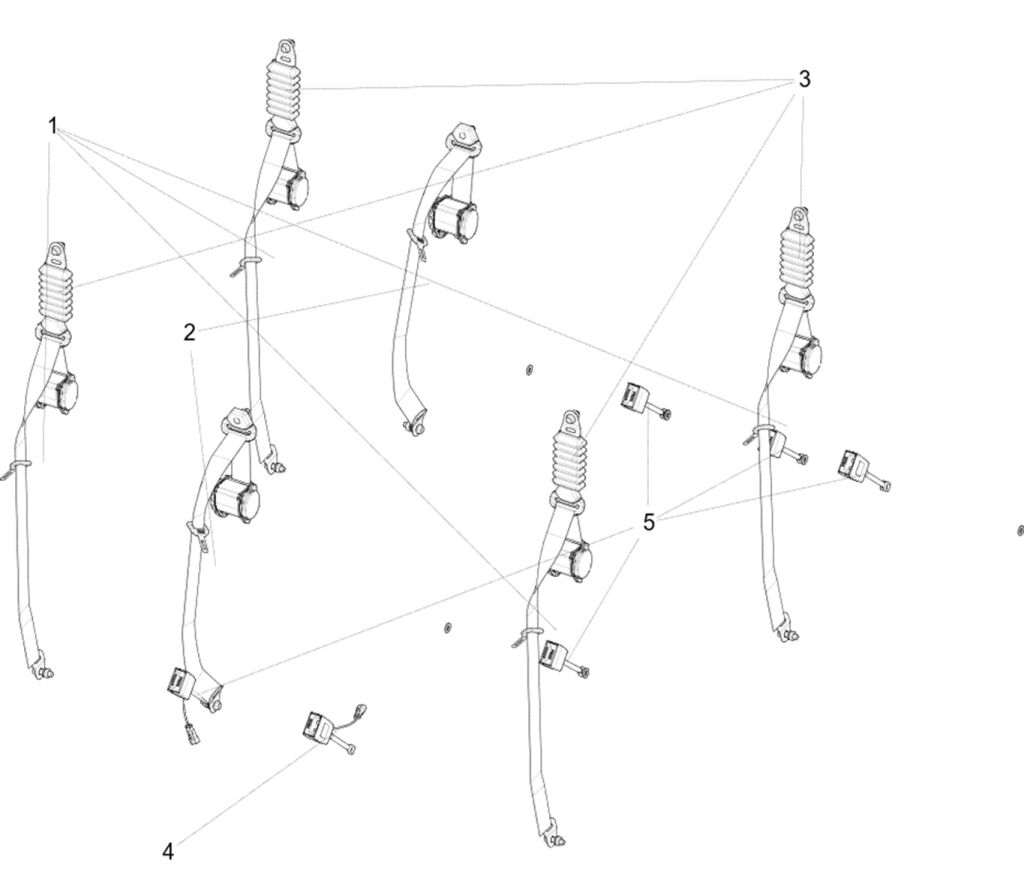 3
1
2
5
4