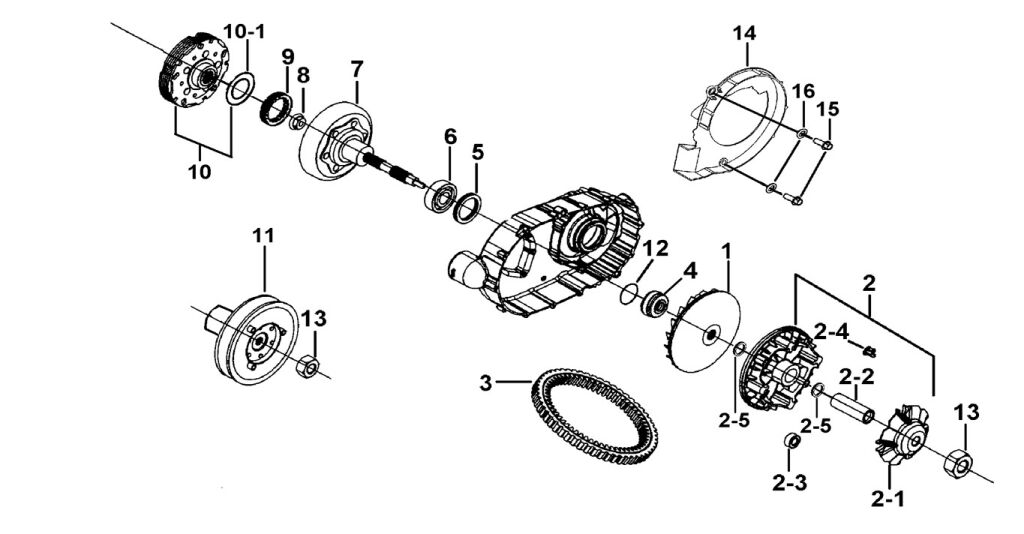 10-1
9
8
7
14
16
15
10
6
5
11
12
4
1
2
13
2-4
2-2
3
2-5
2-5
13
2-3
2-1