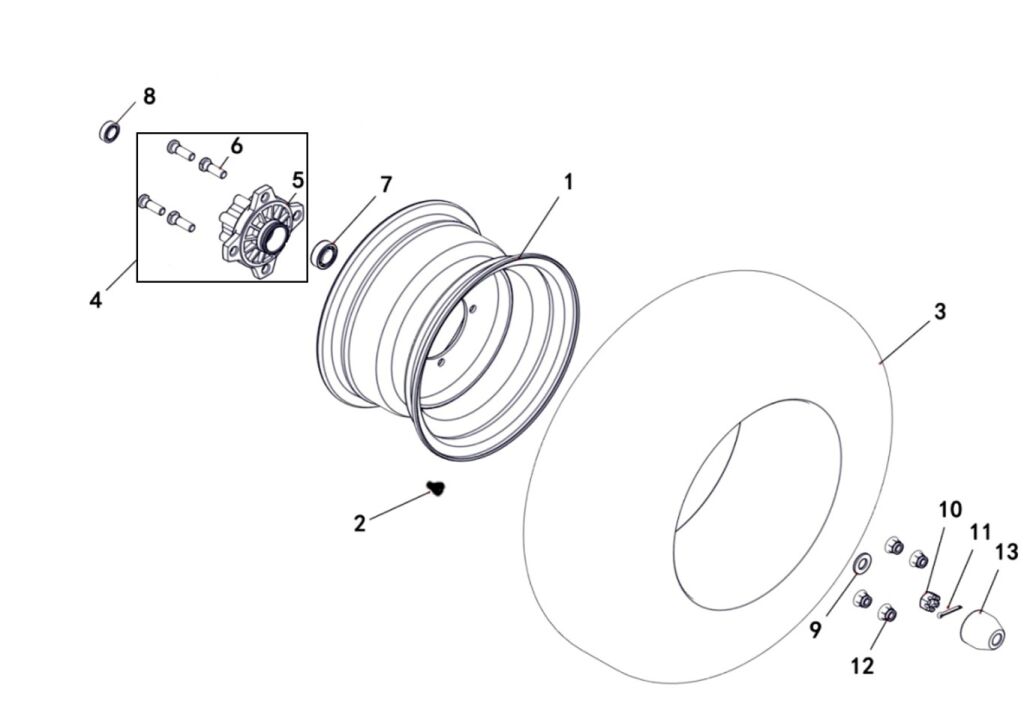 8
6
5
7
1
4
3
2
10
11
13
9
12