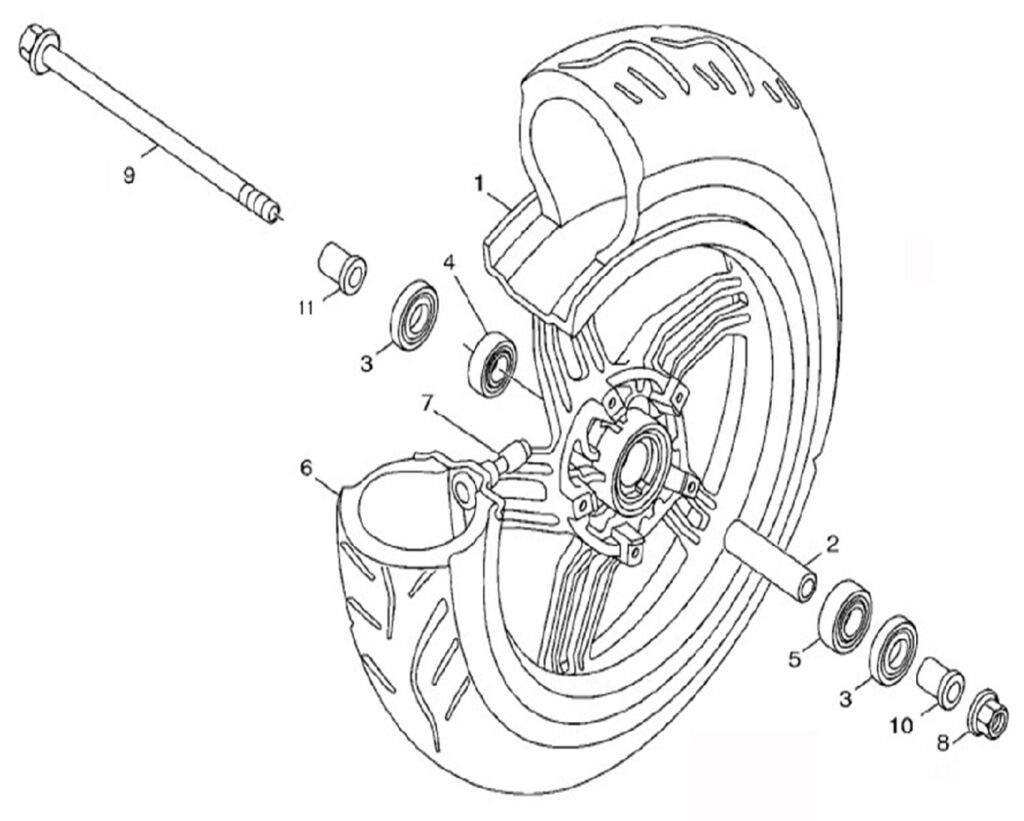 9
1
11
4
3
7
6
2
5
3
10
8