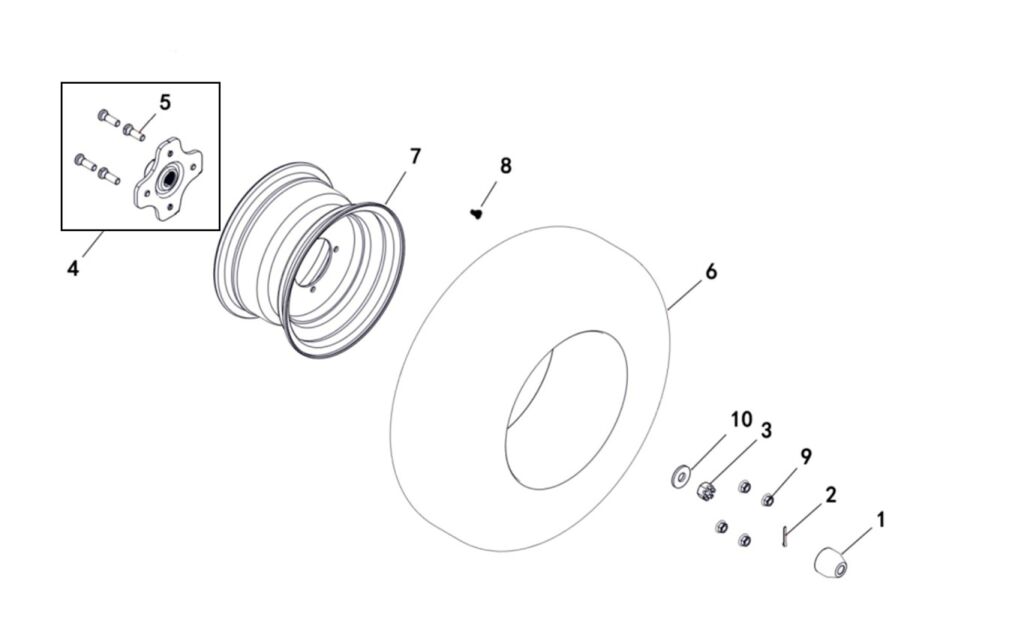 5
4
7
8
6
10
3
9
2
1