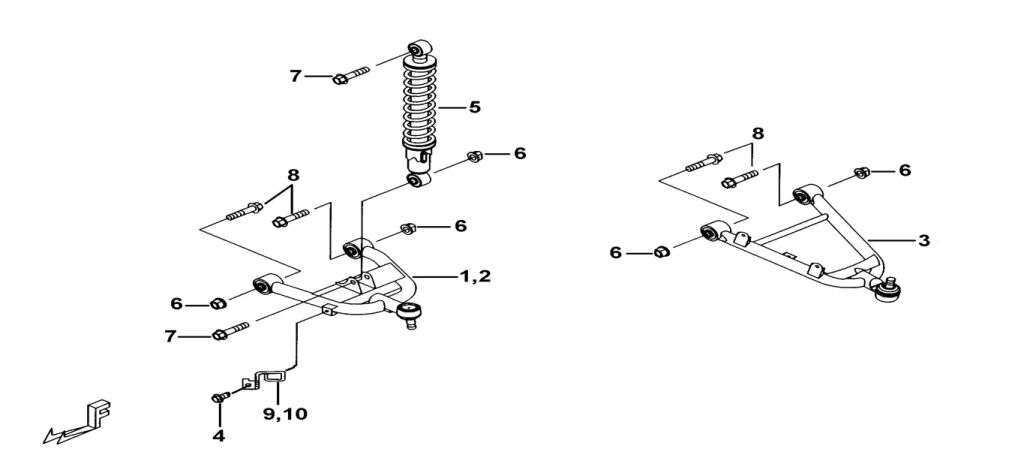 7
5
6
8
6
1,2
6
7
9,10
4
F
8
6
3
6