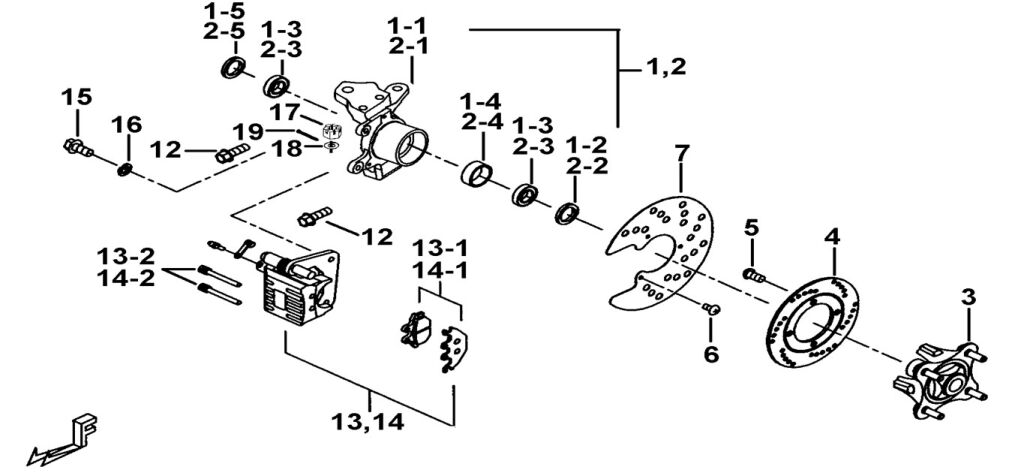 1-5
2-5
1-3
2-3
1-1
2-1
1,2
15
16
17
19
12
18
1-4
2-4
1-3
2-3
1-2
2-2
7
12
13-2
14-2
13-1
14-1
5
4
3
6
13,14
F