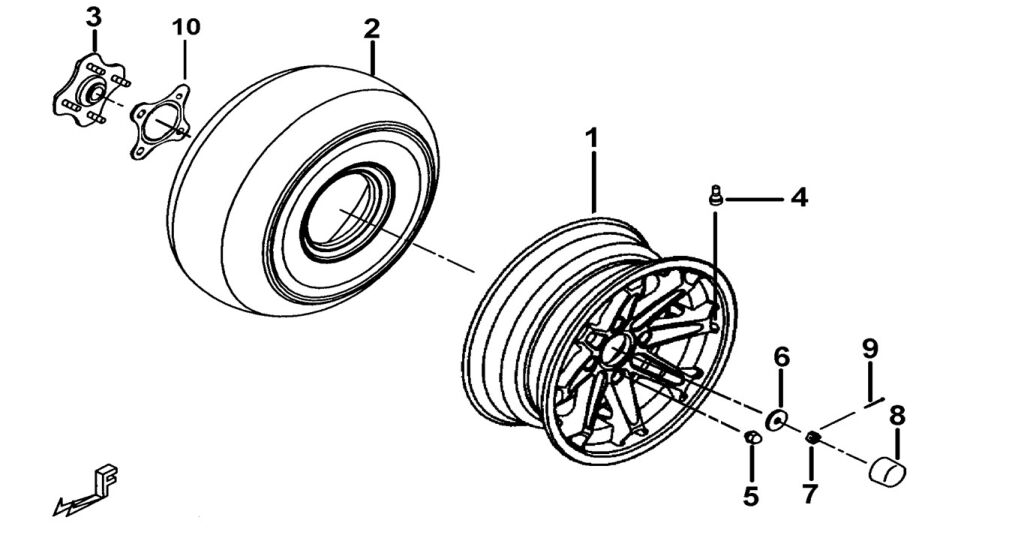 3
10
2
1
4
6
9
8
5
7
F