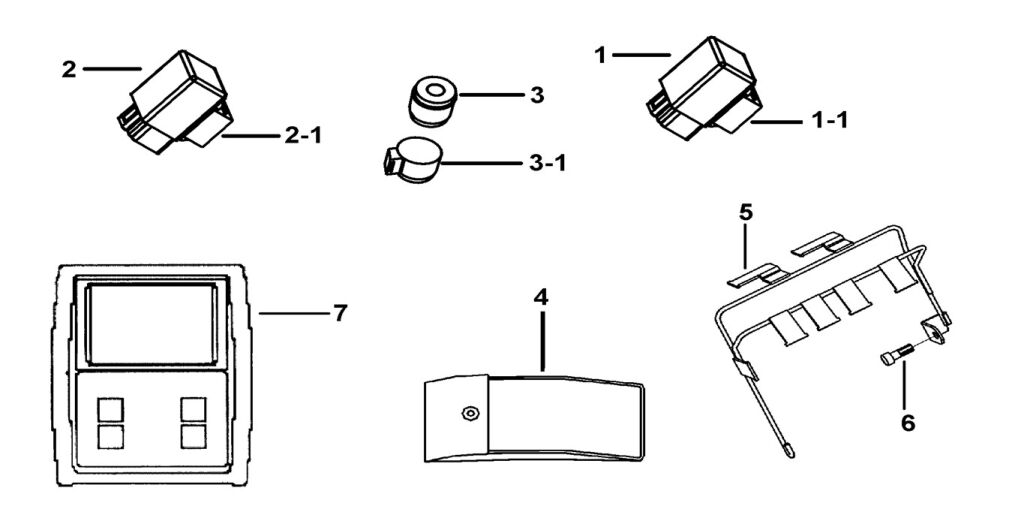 2
2-1
3
3-1
1
1-1
5
7
4
6