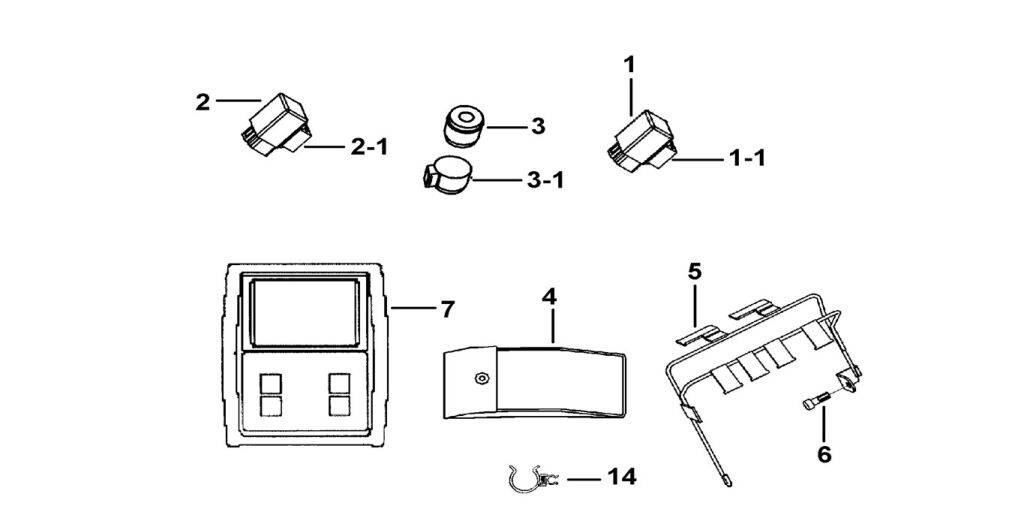 2
2-1
3
3-1
1
1-1
7
4
5
6
14