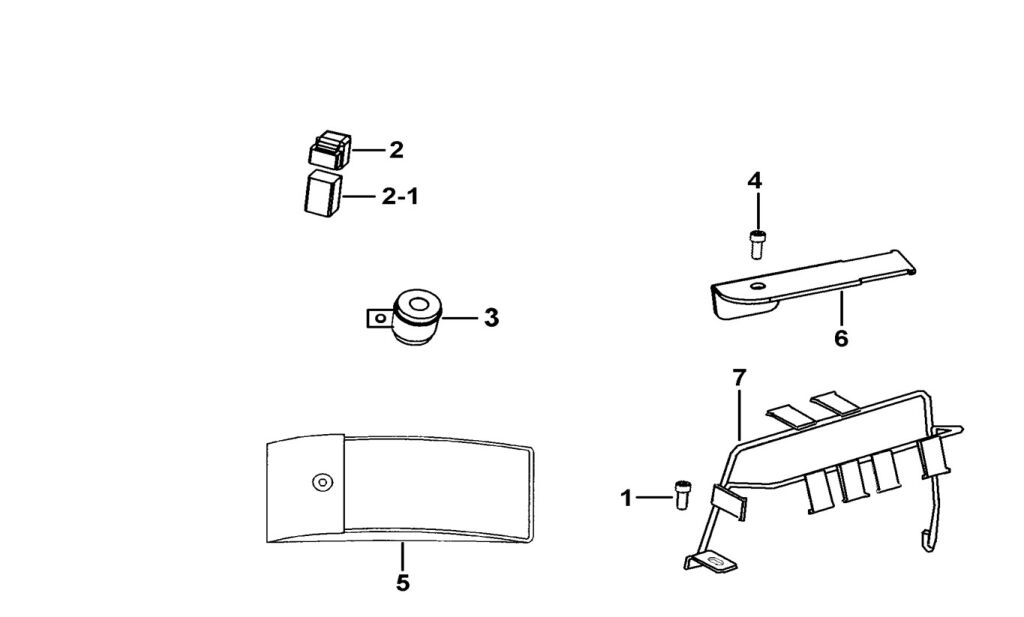 2
2-1
4
3
6
7
1
5