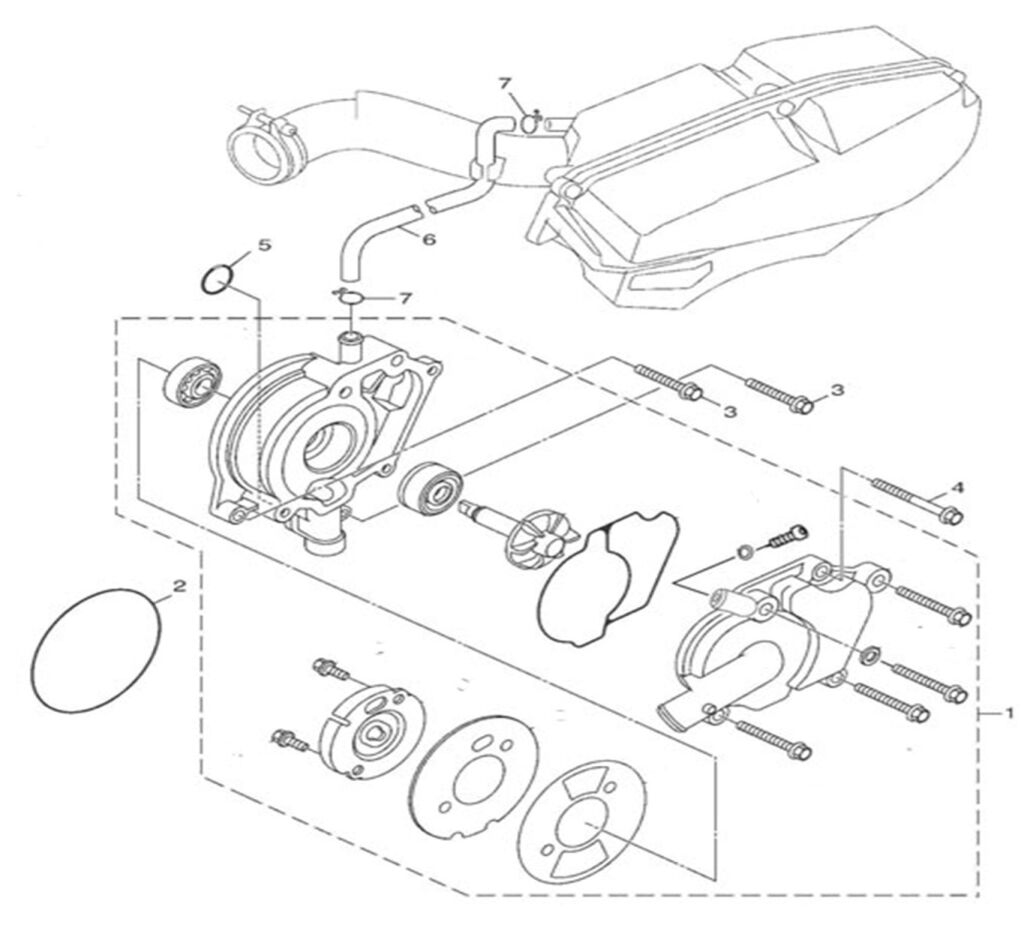 7
6
5
7
3
3
4
2
1