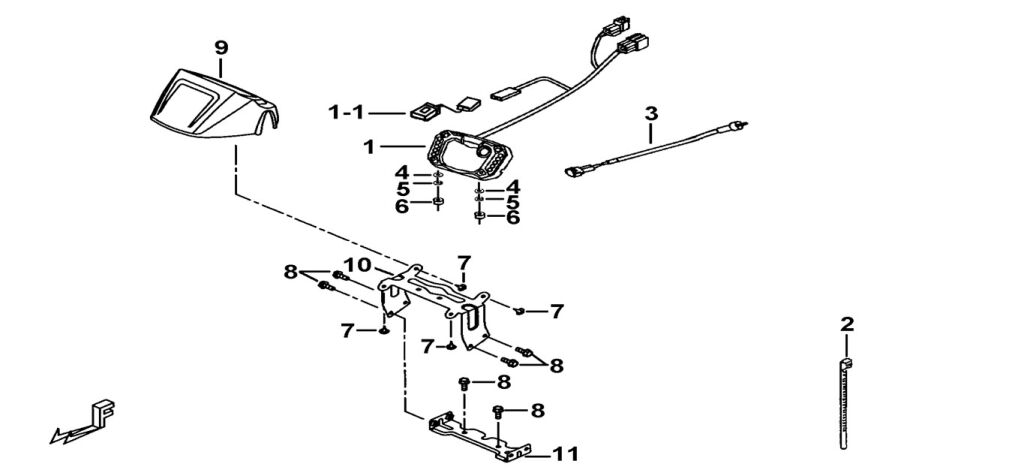 9
1-1
1
3
4
5
6
4
5
6
8
10
7
7
7
7
8
8
8
2
F
11