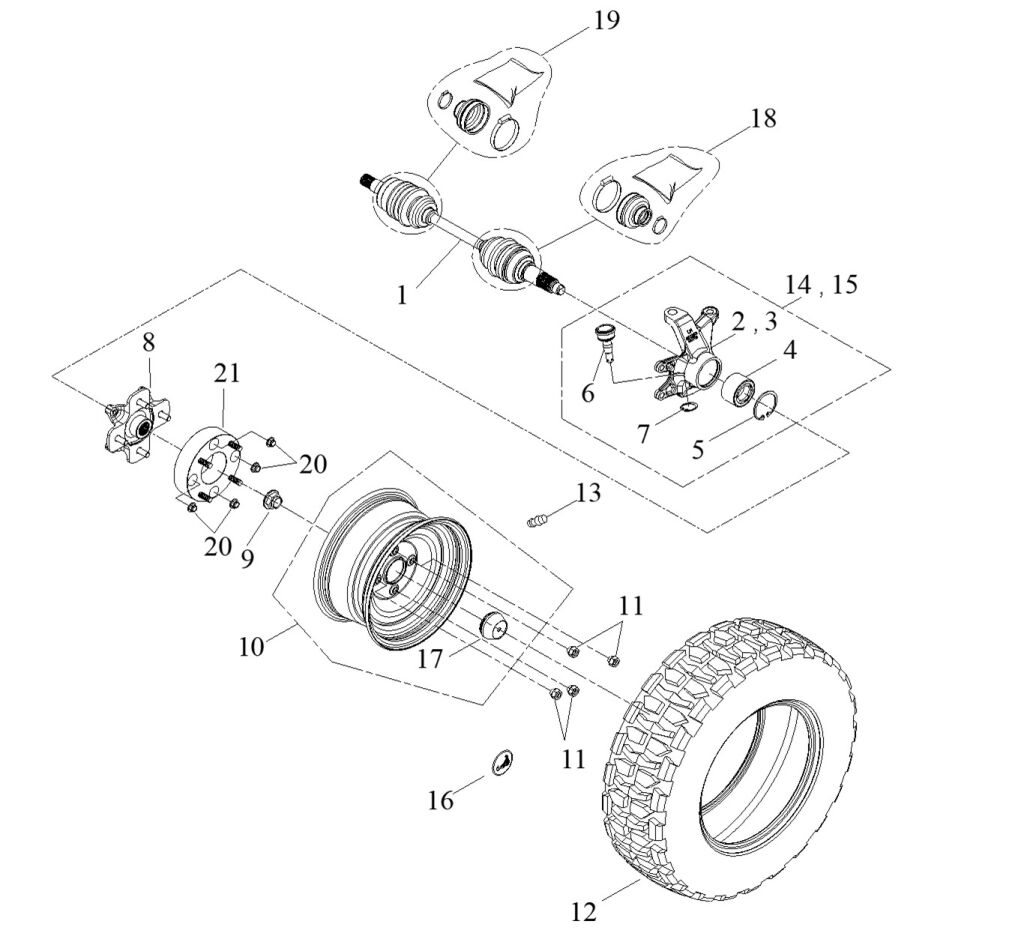 19
18
1
14 , 15
2 , 3
4
6
7
5
8
21
20
20
9
13
10
17
11
11
16
12