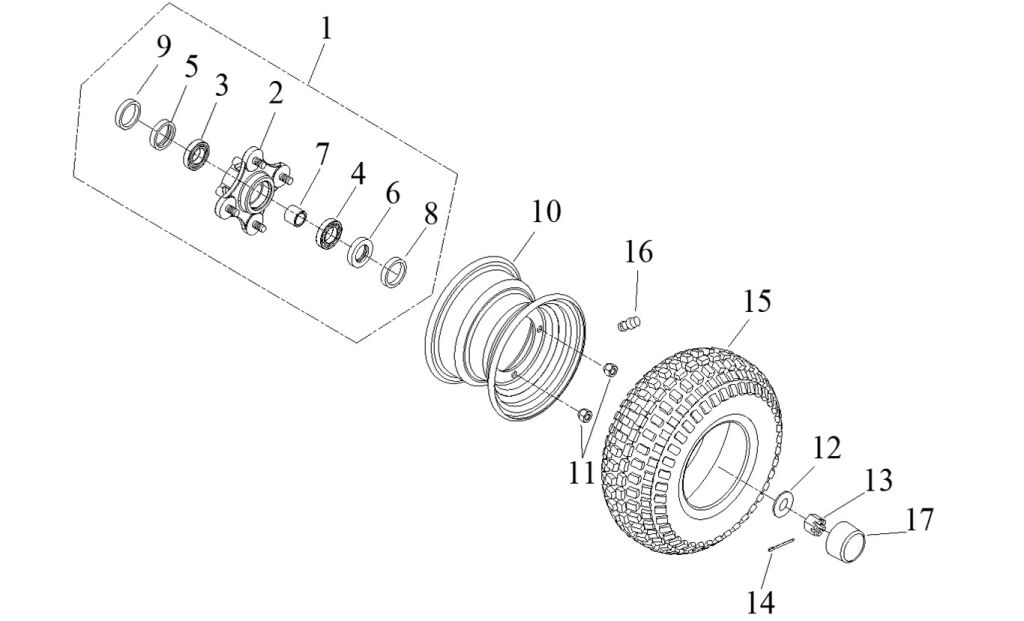 1
9
5
3
2
7
4
6
8
10
16
15
11
12
13
17
14