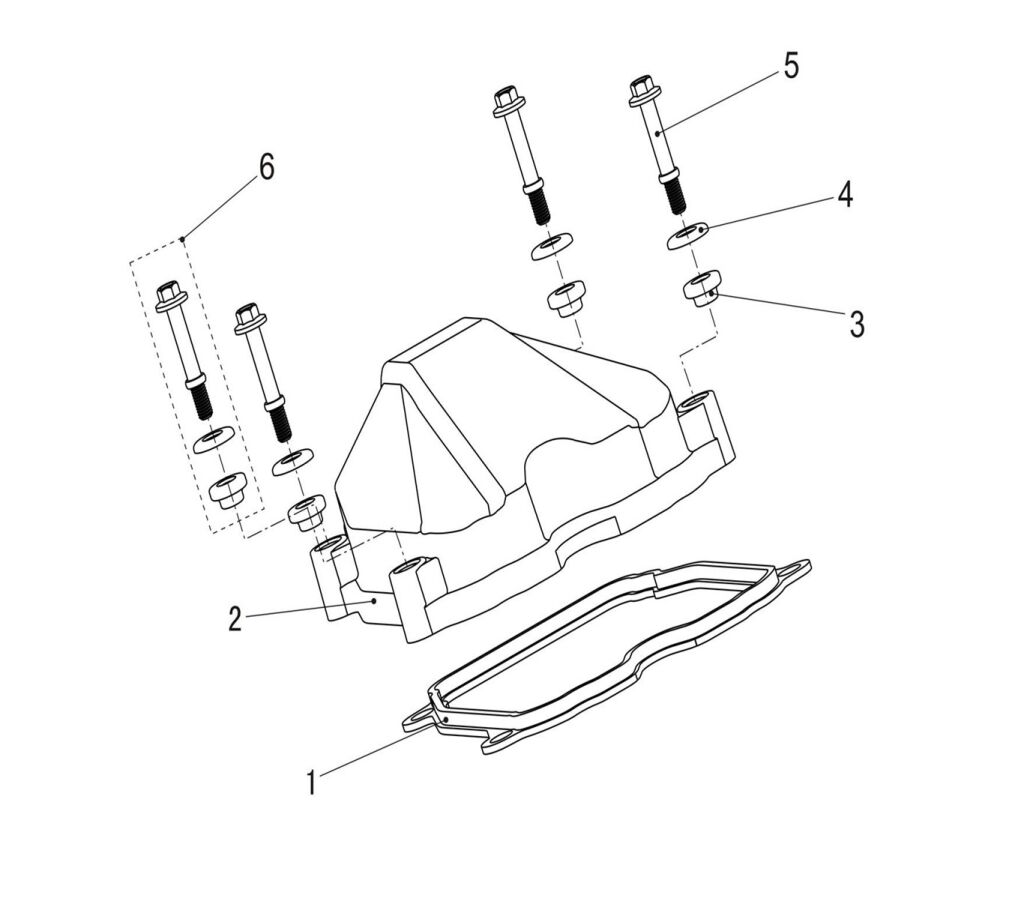 5
6
4
3
2
1