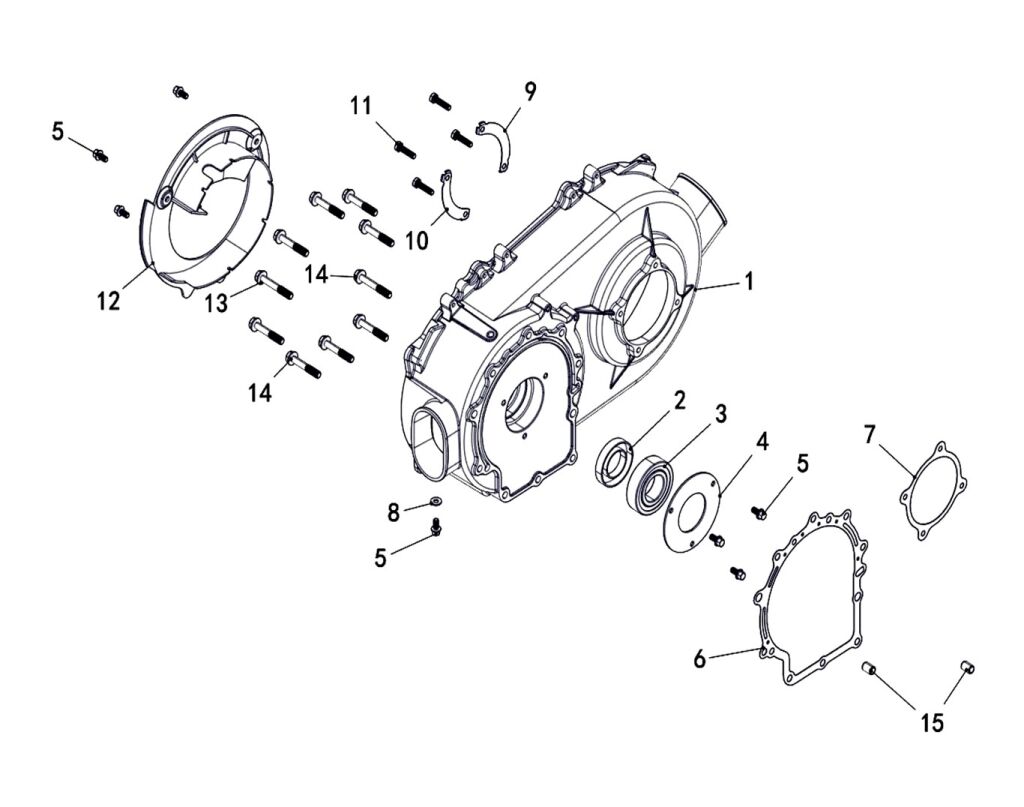 5
11
9
10
12
13
14
14
1
2
3
4
5
7
8
5
6
15