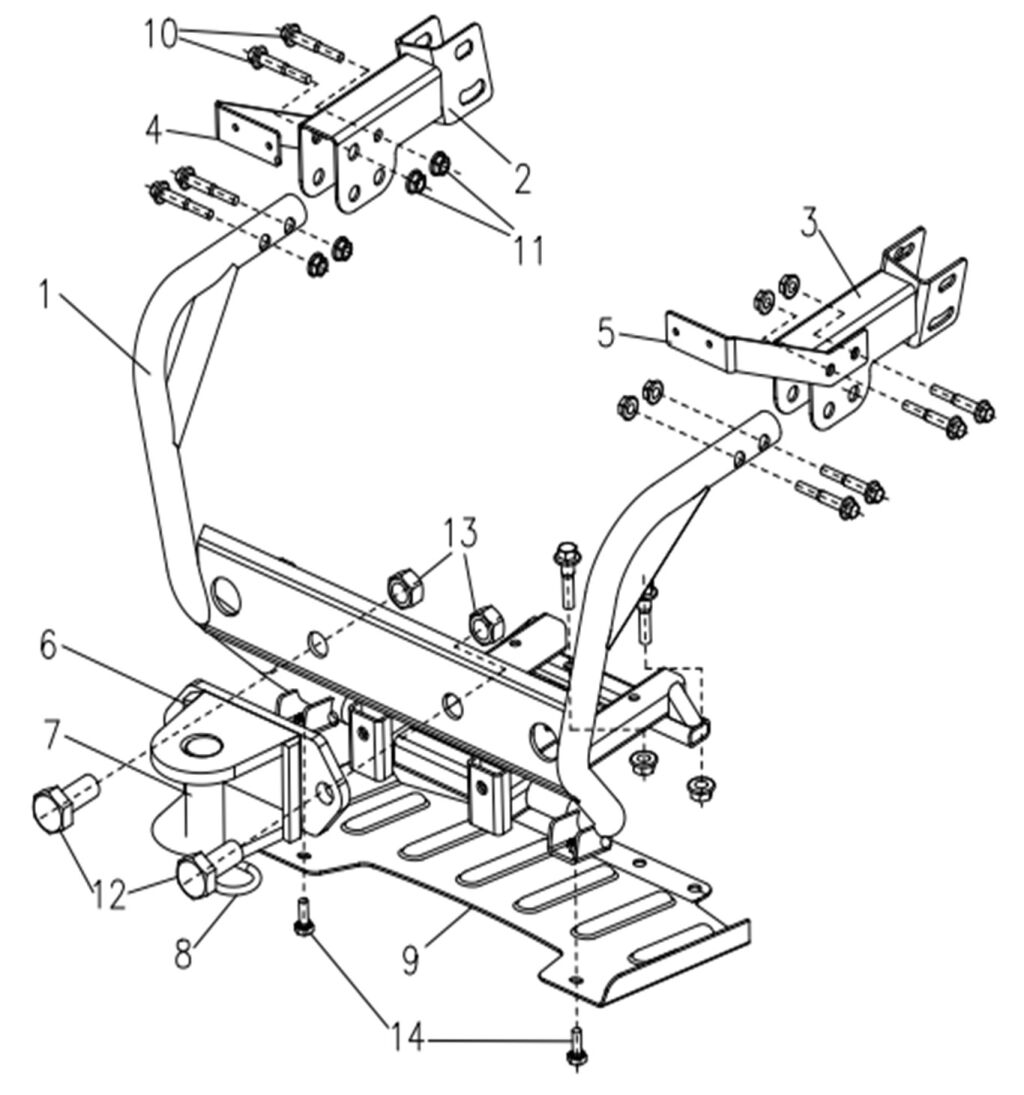 10
4
2
11
1
3
5
13
6
7
12
8
9
14