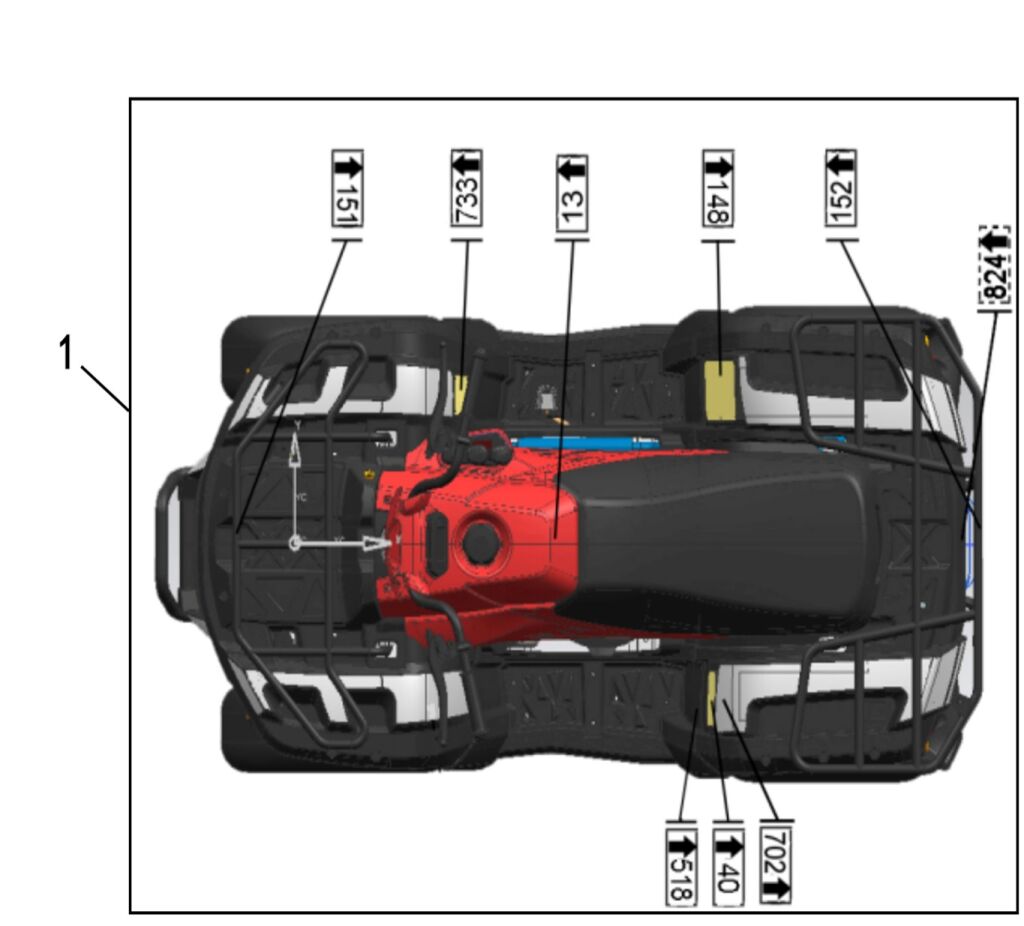 1

151

733

13

148

152

824

518

40

702