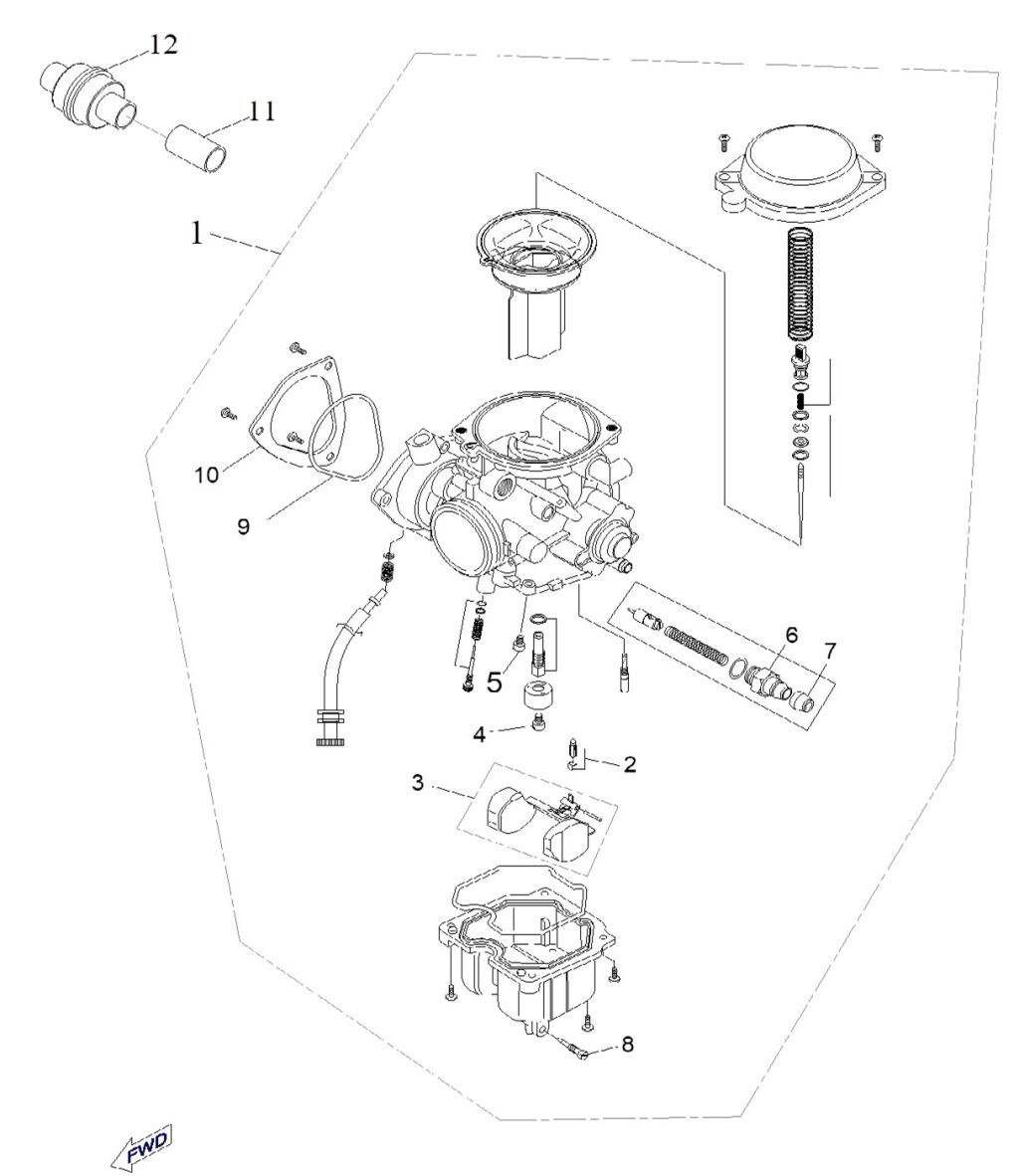 12
11
1
10
9
6
7
5
4
2
3
8
FWD