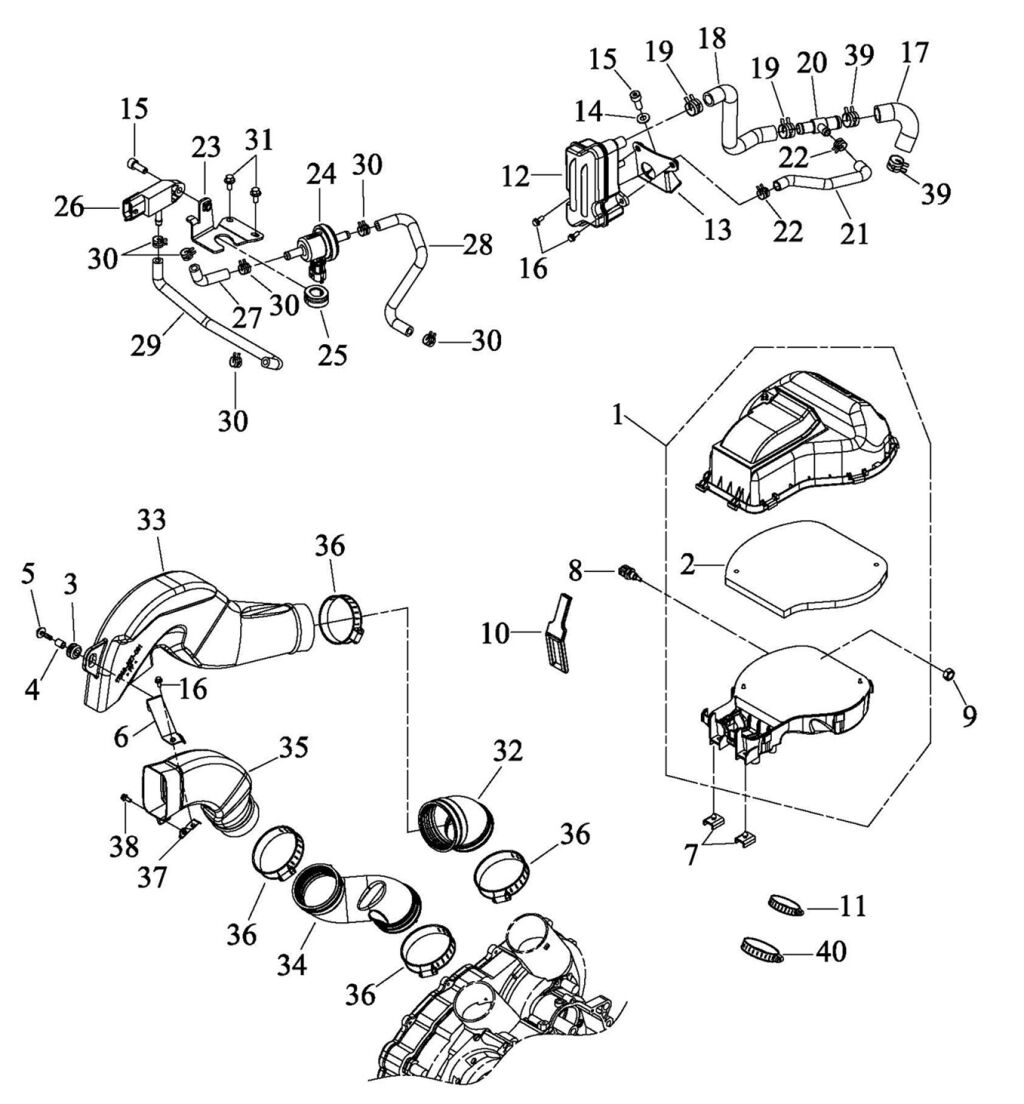 15
23
31
26
24
30
30
28
30
27
30
29
25
30
30

15
19
18
19
20
39
17
14
12
22
39
13
22
21
16

1
2
8
10
9
7
11
40

33
36
5
3
4
16
6
35
32
38
37
36
36
34
36