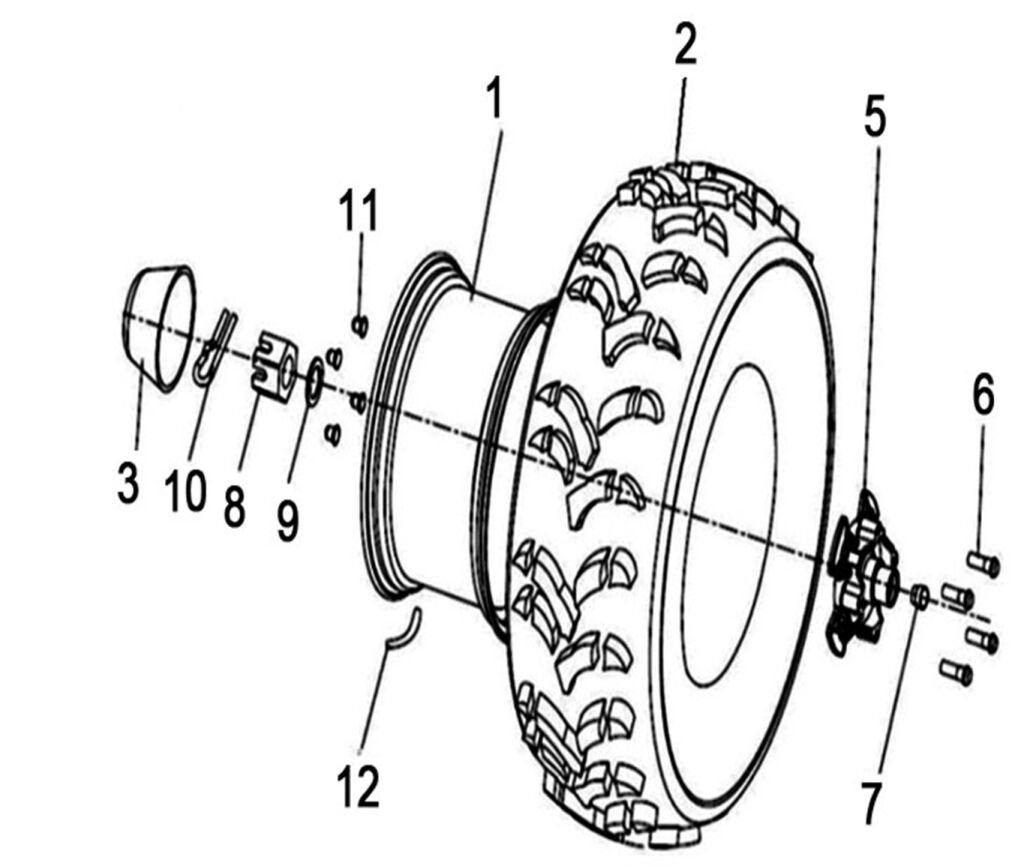 2
1
5
11
6
3
10
8
9
12
7