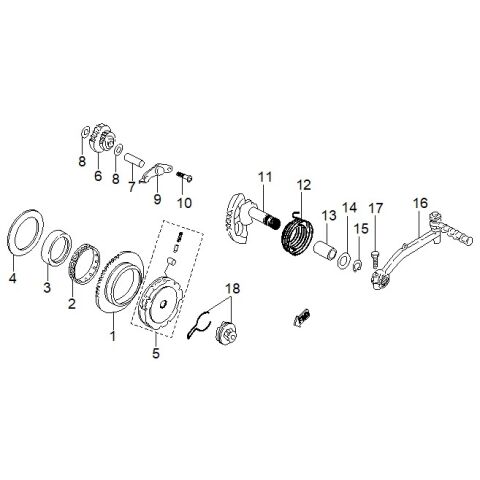 8
6
8
7
9
10
11
12
13
14
15
17
16
4
3
2
1
5
18