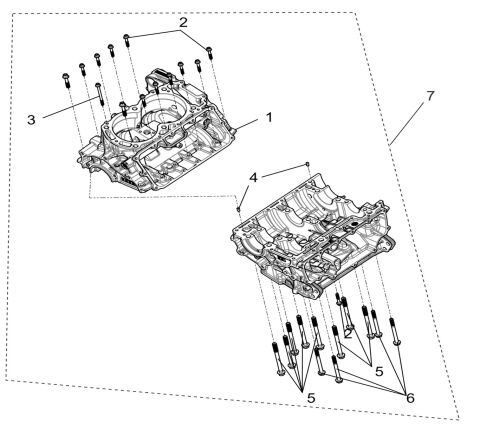 2
7
3
1
4
2
5
5
6