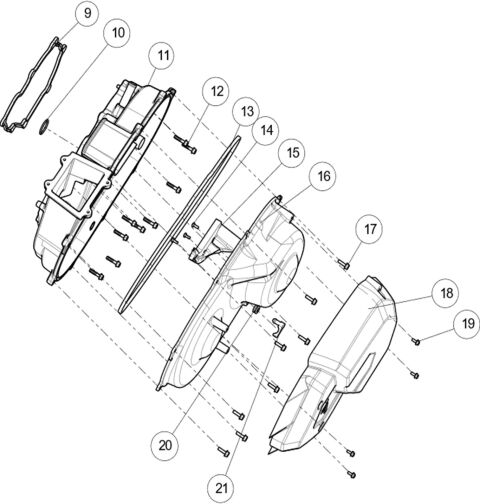 9
10
11
12
13
14
15
16
17
18
19
20
21