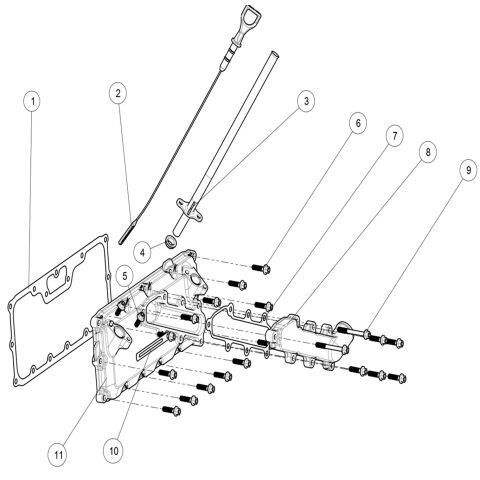 1
2
3
6
7
8
9
4
5
11
10