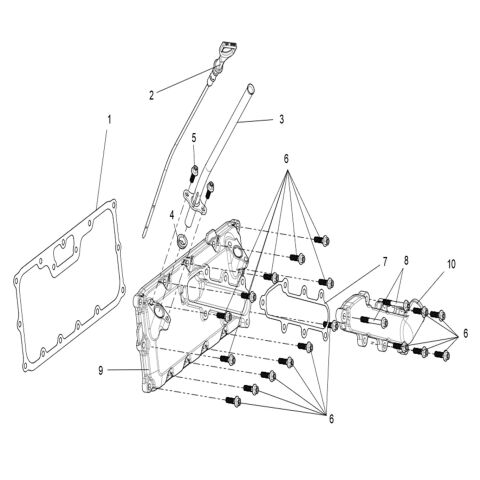 2
1
3
5
6
4
7
8
10
6
9
6